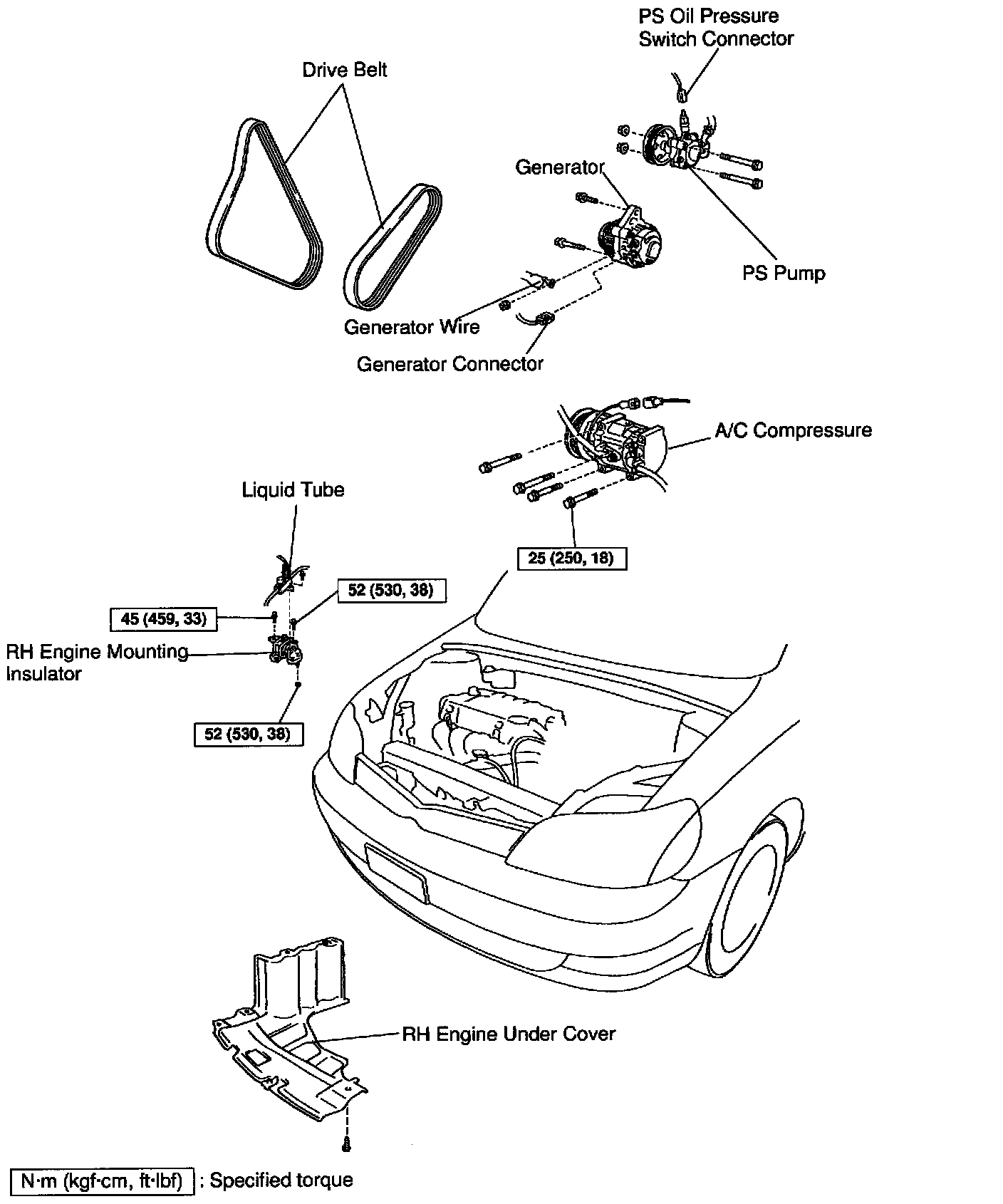 PS Oil Pressure Switch Connector

Drive Belt

Generator

PS Pump

Generator Wire

Generator Connector

A/C Compressure

Liquid Tube

25 (250, 18)

52 (530, 38)

45 (459, 33)

RH Engine Mounting Insulator

52 (530, 38)

RH Engine Under Cover

N·m (kgf·cm, ft·lbf) : Specified torque