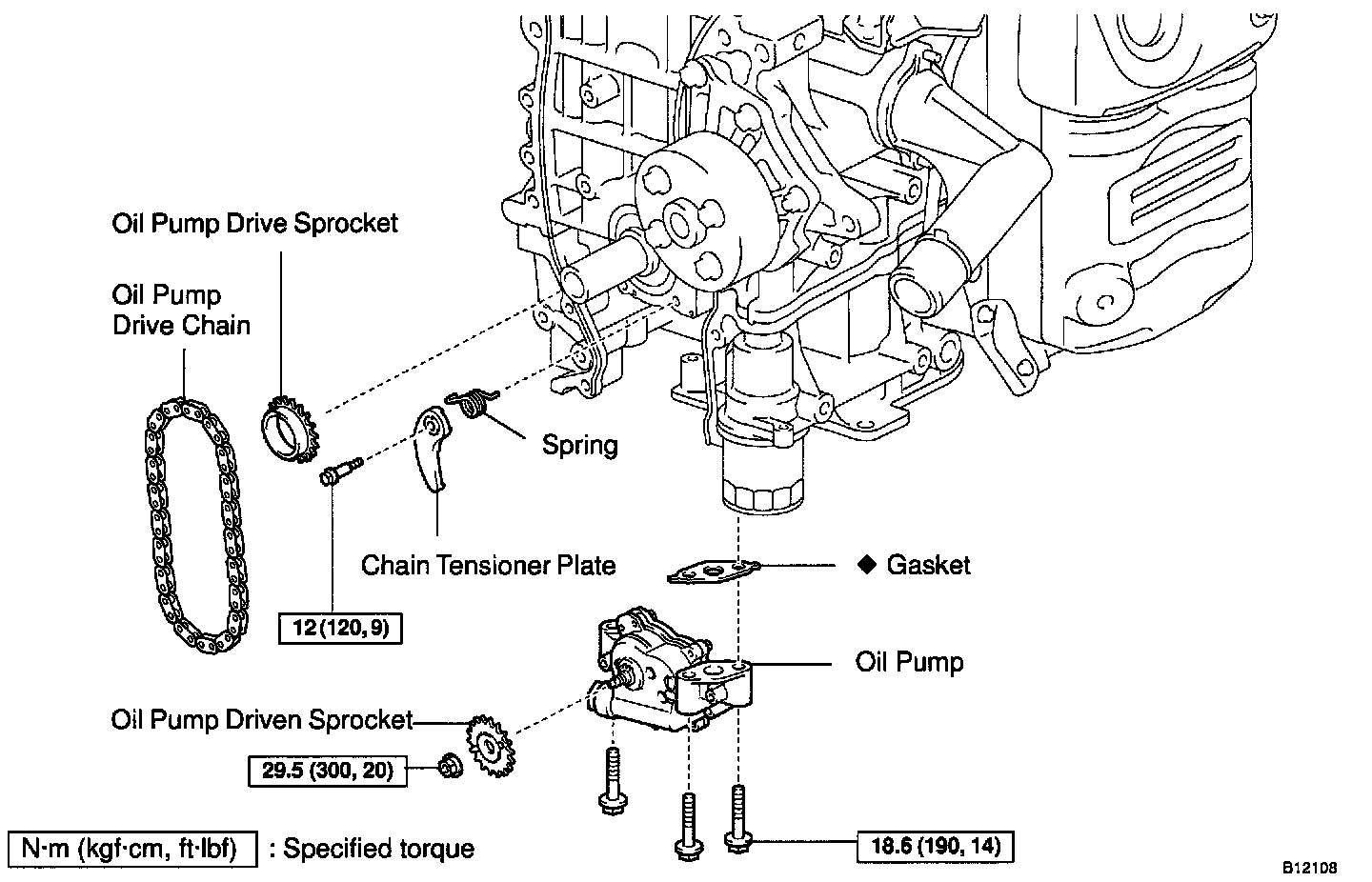 Oil Pump Drive Sprocket

Oil Pump Drive Chain

Spring

Chain Tensioner Plate

◆ Gasket

12 (120, 9)

Oil Pump

Oil Pump Driven Sprocket

29.5 (300, 20)

N·m (kgf·cm, ft·lbf) : Specified torque

18.6 (190, 14)

B12108