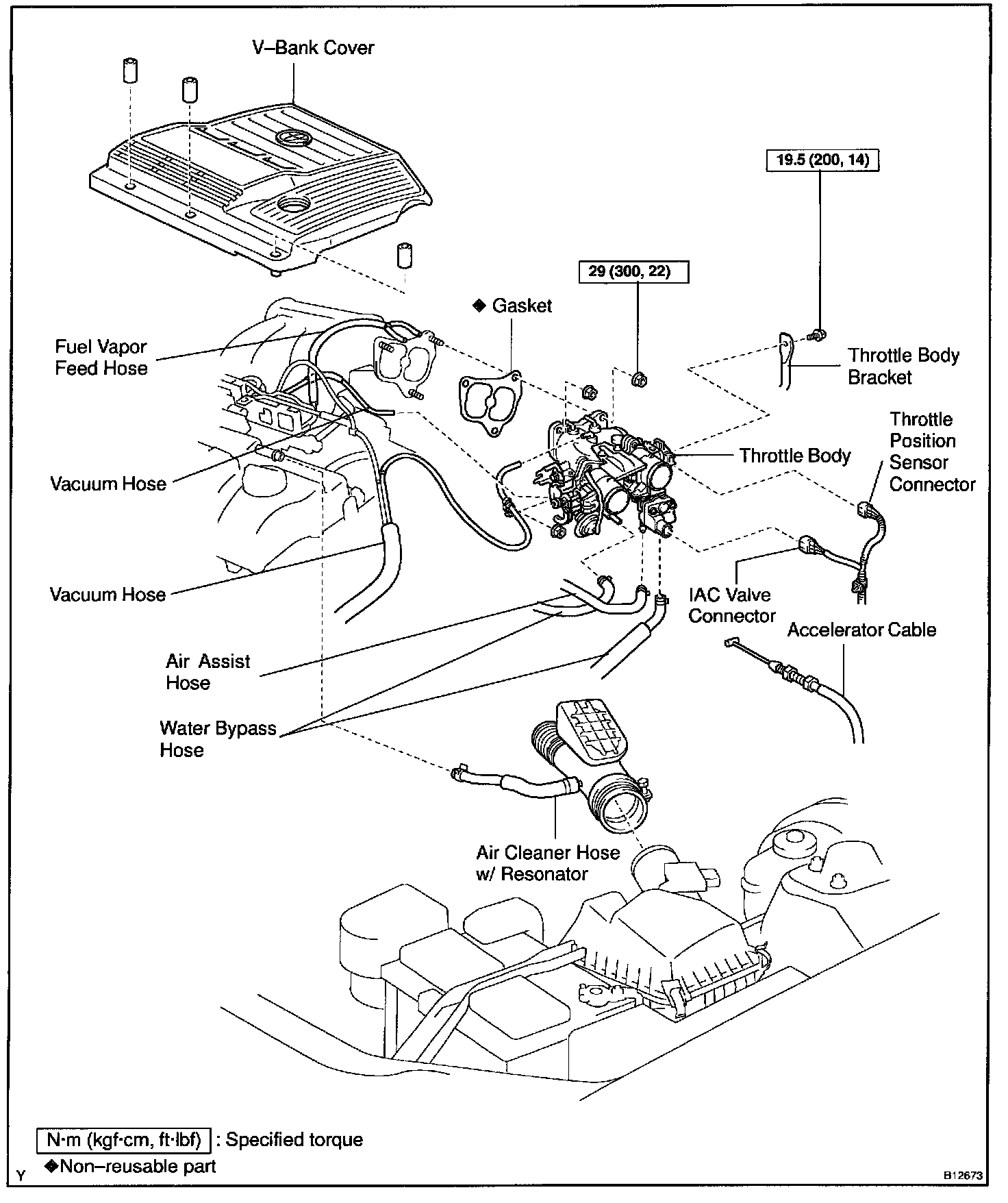 V–Bank Cover

19.5 (200, 14)

29 (300, 22)

◆ Gasket

Fuel Vapor Feed Hose

Throttle Body Bracket

Throttle Position Sensor Connector

Throttle Body

Vacuum Hose

Vacuum Hose

IAC Valve Connector

Accelerator Cable

Air Assist Hose

Water Bypass Hose

Air Cleaner Hose w/ Resonator

N·m (kgf·cm, ft·lbf) : Specified torque

◆Non–reusable part

Y

B12673