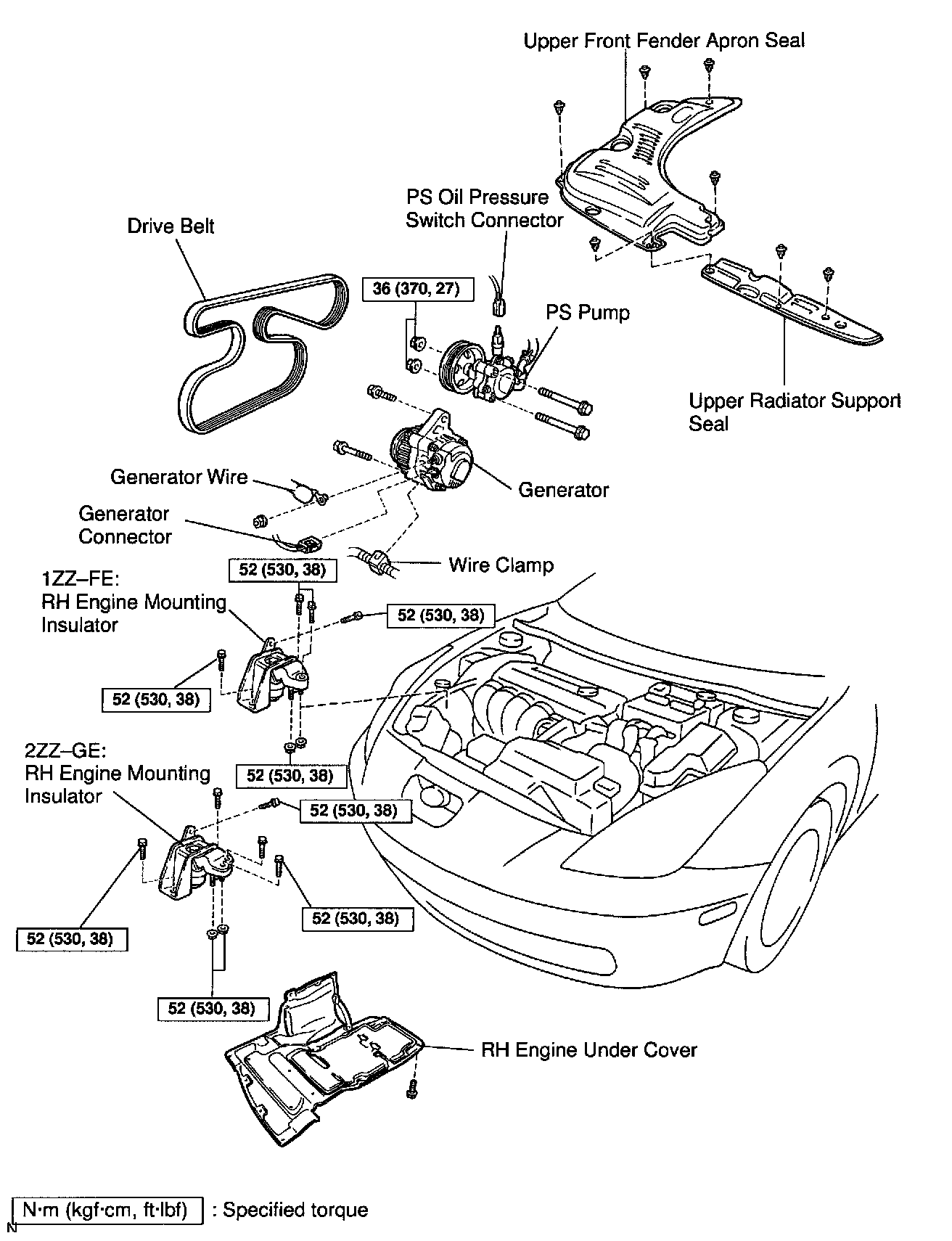 Upper Front Fender Apron Seal

PS Oil Pressure Switch Connector

Drive Belt

36 (370, 27)

PS Pump

Upper Radiator Support Seal

Generator Wire

Generator

Generator Connector

Wire Clamp

52 (530, 38)

1ZZ–FE:
RH Engine Mounting Insulator

52 (530, 38)

52 (530, 38)

52 (530, 38)

2ZZ–GE:
RH Engine Mounting Insulator

52 (530, 38)

52 (530, 38)

52 (530, 38)

52 (530, 38)

RH Engine Under Cover

N·m (kgf·cm, ft·lbf) : Specified torque

N