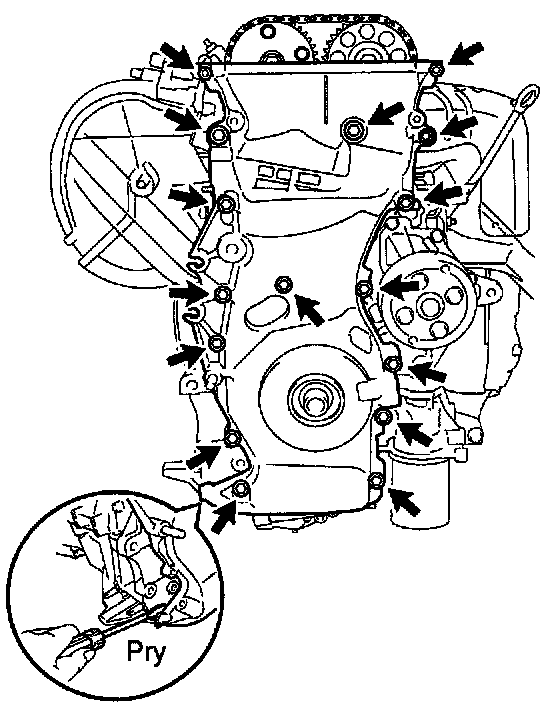 Pry