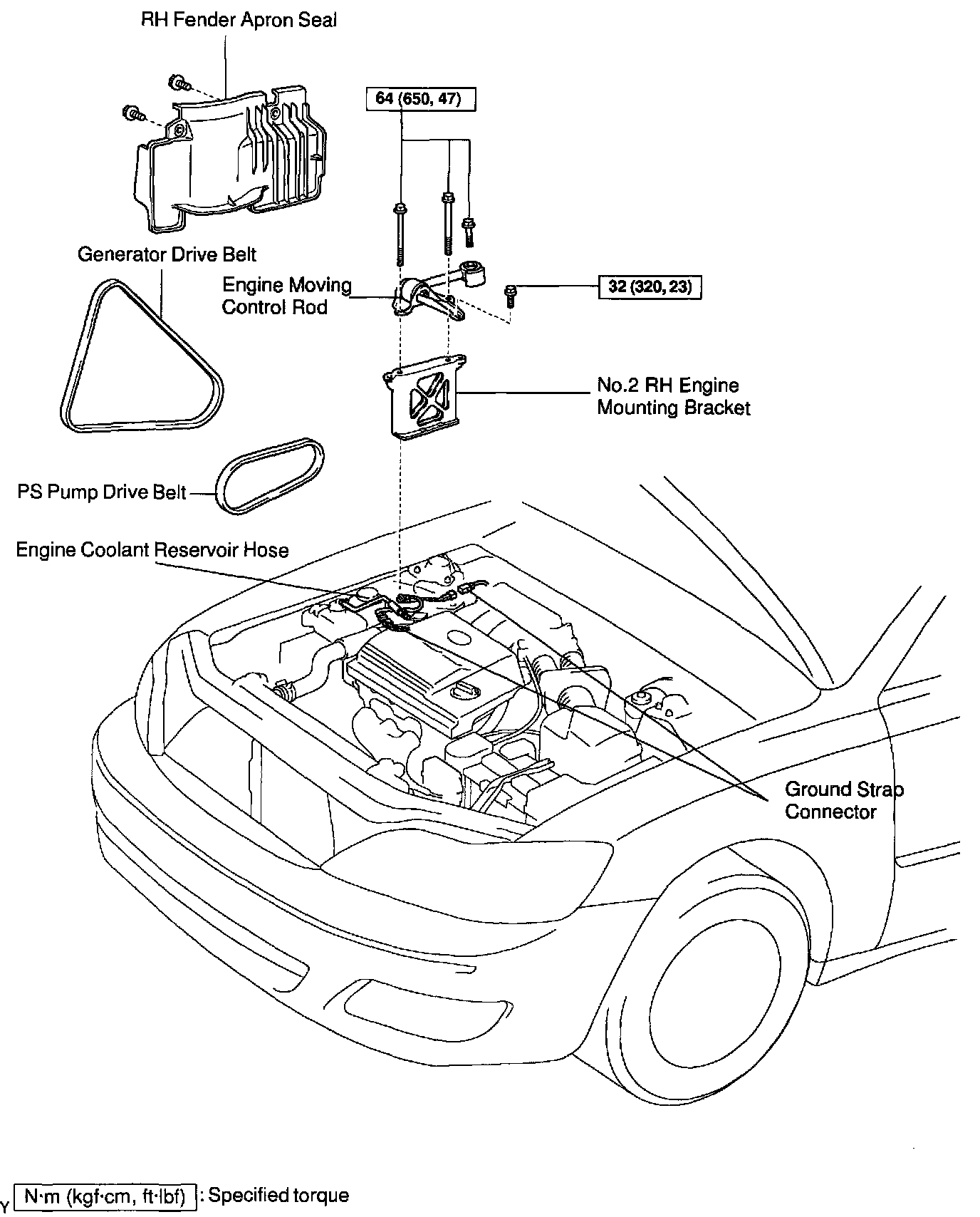 RH Fender Apron Seal

64 (650, 47)

Generator Drive Belt

Engine Moving Control Rod

32 (320, 23)

No.2 RH Engine Mounting Bracket

PS Pump Drive Belt

Engine Coolant Reservoir Hose

Ground Strap Connector

Y

N·m (kgf·cm, ft·lbf) : Specified torque