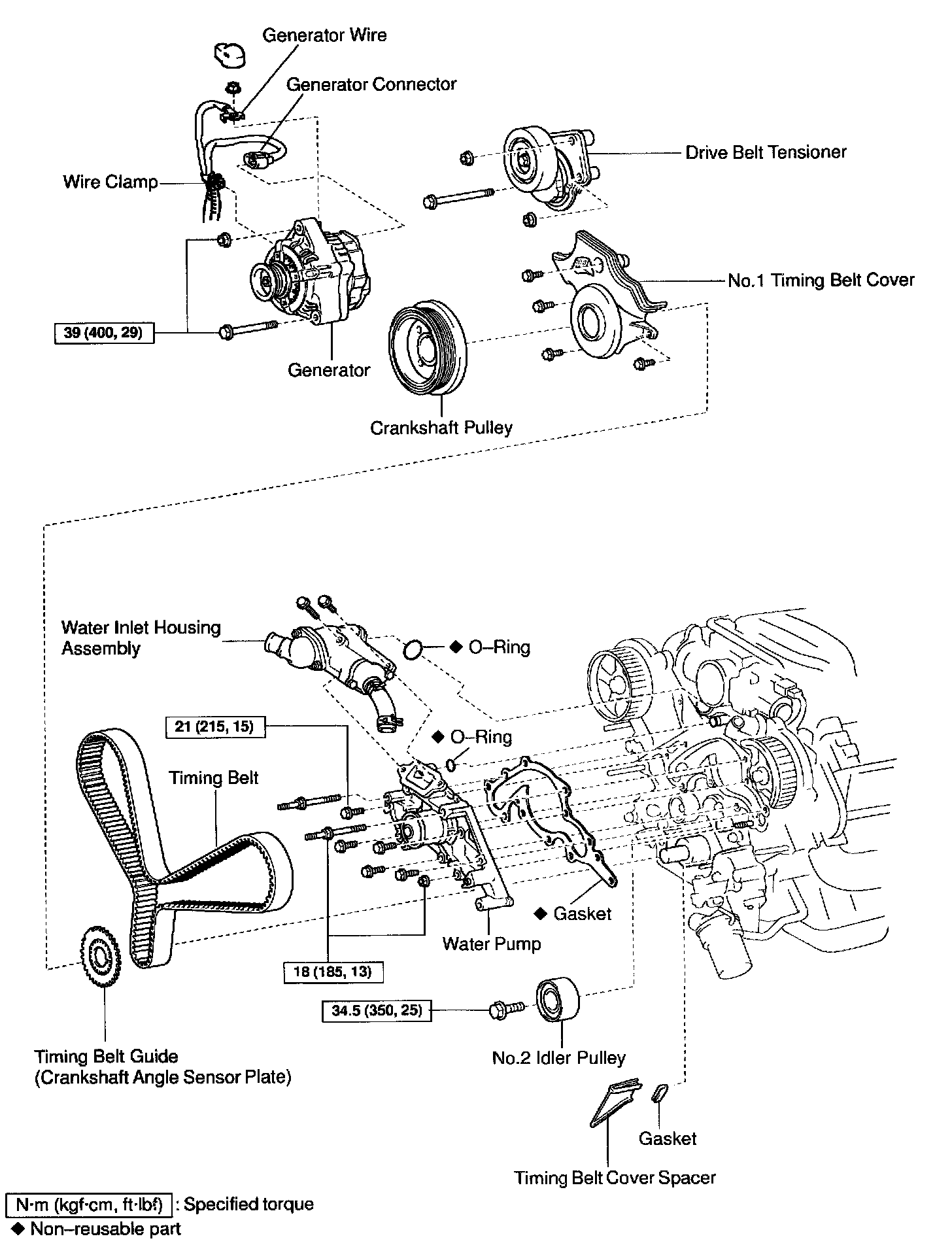 Generator Wire
Generator Connector
Wire Clamp
Drive Belt Tensioner
No.1 Timing Belt Cover
39 (400, 29)
Generator
Crankshaft Pulley
Water Inlet Housing Assembly
◆ O–Ring
21 (215, 15)
◆ O–Ring
Timing Belt
◆ Gasket
Water Pump
18 (185, 13)
34.5 (350, 25)
No.2 Idler Pulley
Timing Belt Guide (Crankshaft Angle Sensor Plate)
Gasket
Timing Belt Cover Spacer
N·m (kgf·cm, ft·lbf) : Specified torque
◆ Non–reusable part