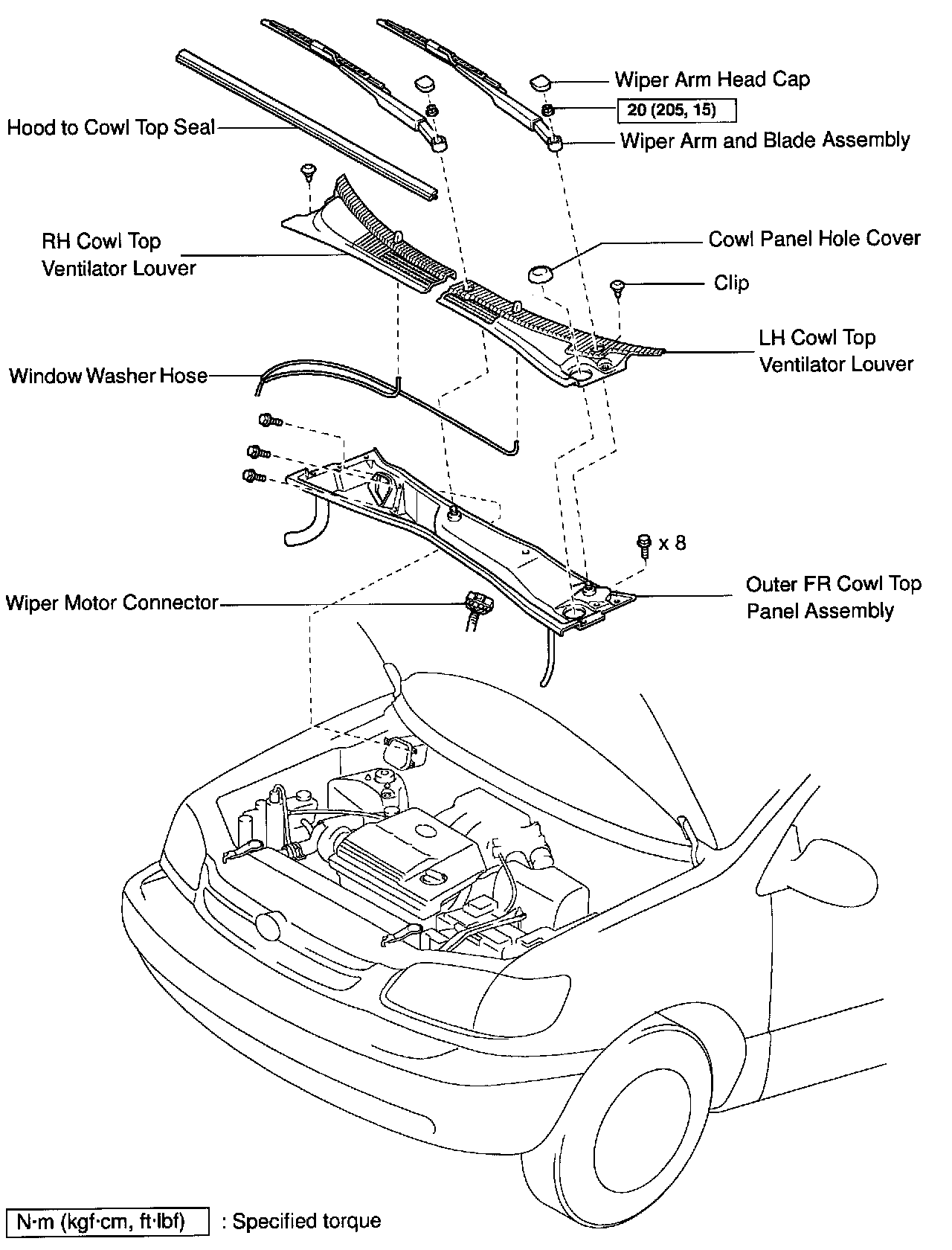 Wiper Arm Head Cap

20 (205, 15)

Hood to Cowl Top Seal

Wiper Arm and Blade Assembly

RH Cowl Top Ventilator Louver

Cowl Panel Hole Cover

Clip

LH Cowl Top Ventilator Louver

Window Washer Hose

x 8

Outer FR Cowl Top Panel Assembly

Wiper Motor Connector

N·m (kgf·cm, ft·lbf) : Specified torque