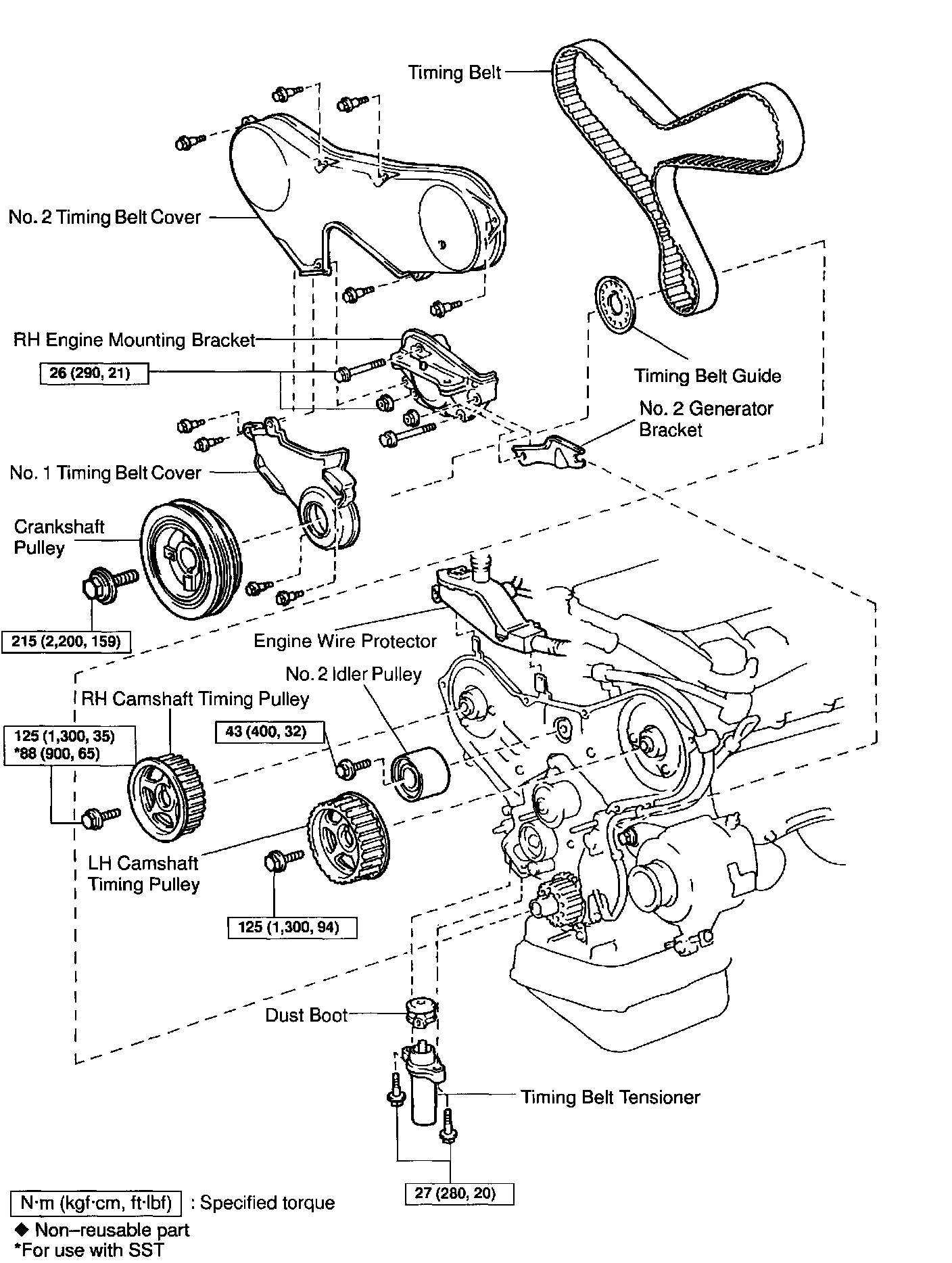 Timing Belt

No. 2 Timing Belt Cover

RH Engine Mounting Bracket

26 (290, 21)

Timing Belt Guide

No. 2 Generator Bracket

No. 1 Timing Belt Cover

Crankshaft Pulley

215 (2,200, 159)

Engine Wire Protector

No. 2 Idler Pulley

RH Camshaft Timing Pulley

125 (1,300, 35)
*88 (900, 65)

43 (400, 32)

LH Camshaft Timing Pulley

125 (1,300, 94)

Dust Boot

Timing Belt Tensioner

27 (280, 20)

N·m (kgf·cm, ft·lbf) : Specified torque
◆ Non–reusable part
*For use with SST