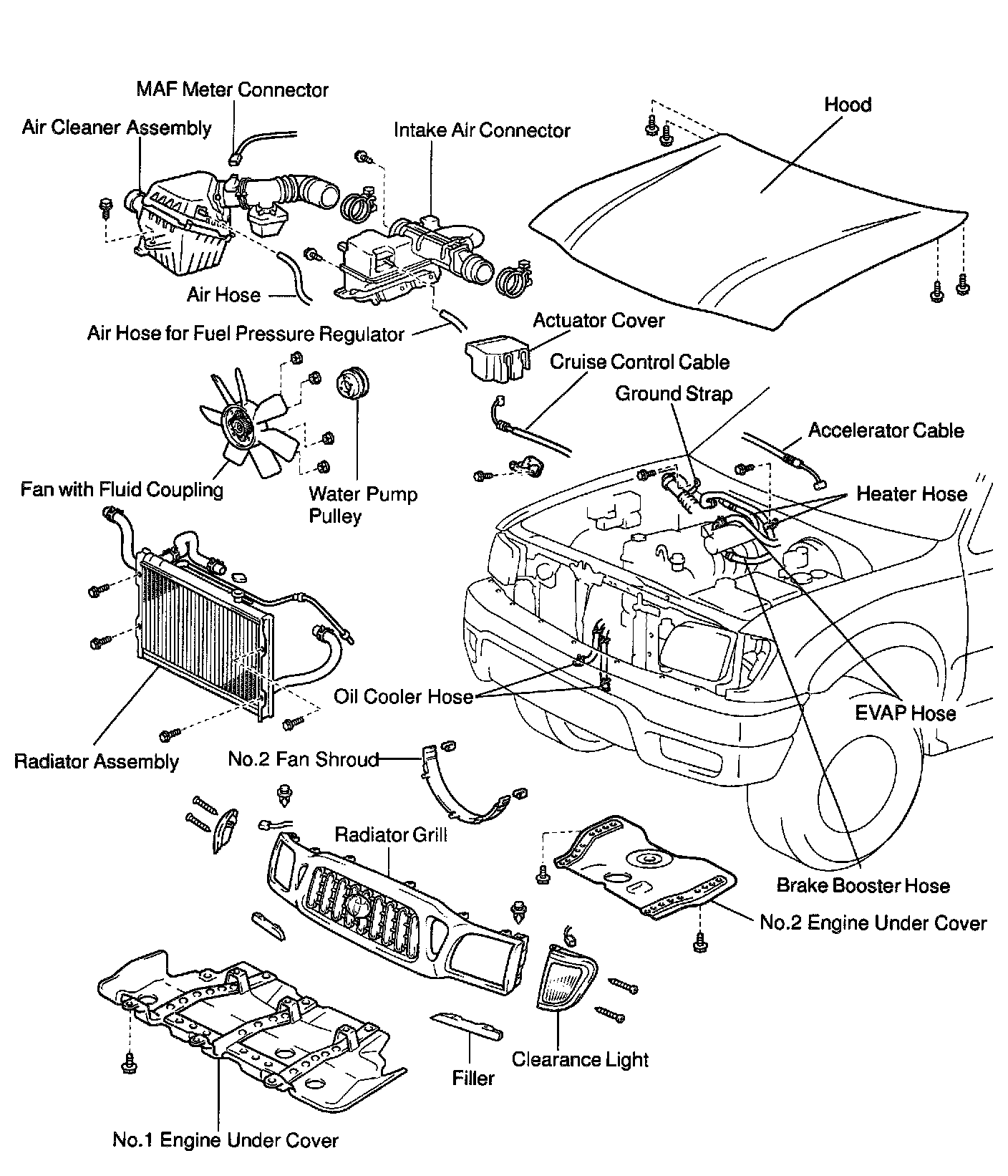 MAF Meter Connector
Air Cleaner Assembly
Intake Air Connector
Hood
Air Hose
Air Hose for Fuel Pressure Regulator
Actuator Cover
Cruise Control Cable
Ground Strap
Accelerator Cable
Fan with Fluid Coupling
Water Pump Pulley
Heater Hose
Oil Cooler Hose
EVAP Hose
Radiator Assembly
No.2 Fan Shroud
Radiator Grill
Brake Booster Hose
No.2 Engine Under Cover
Clearance Light
Filler
No.1 Engine Under Cover