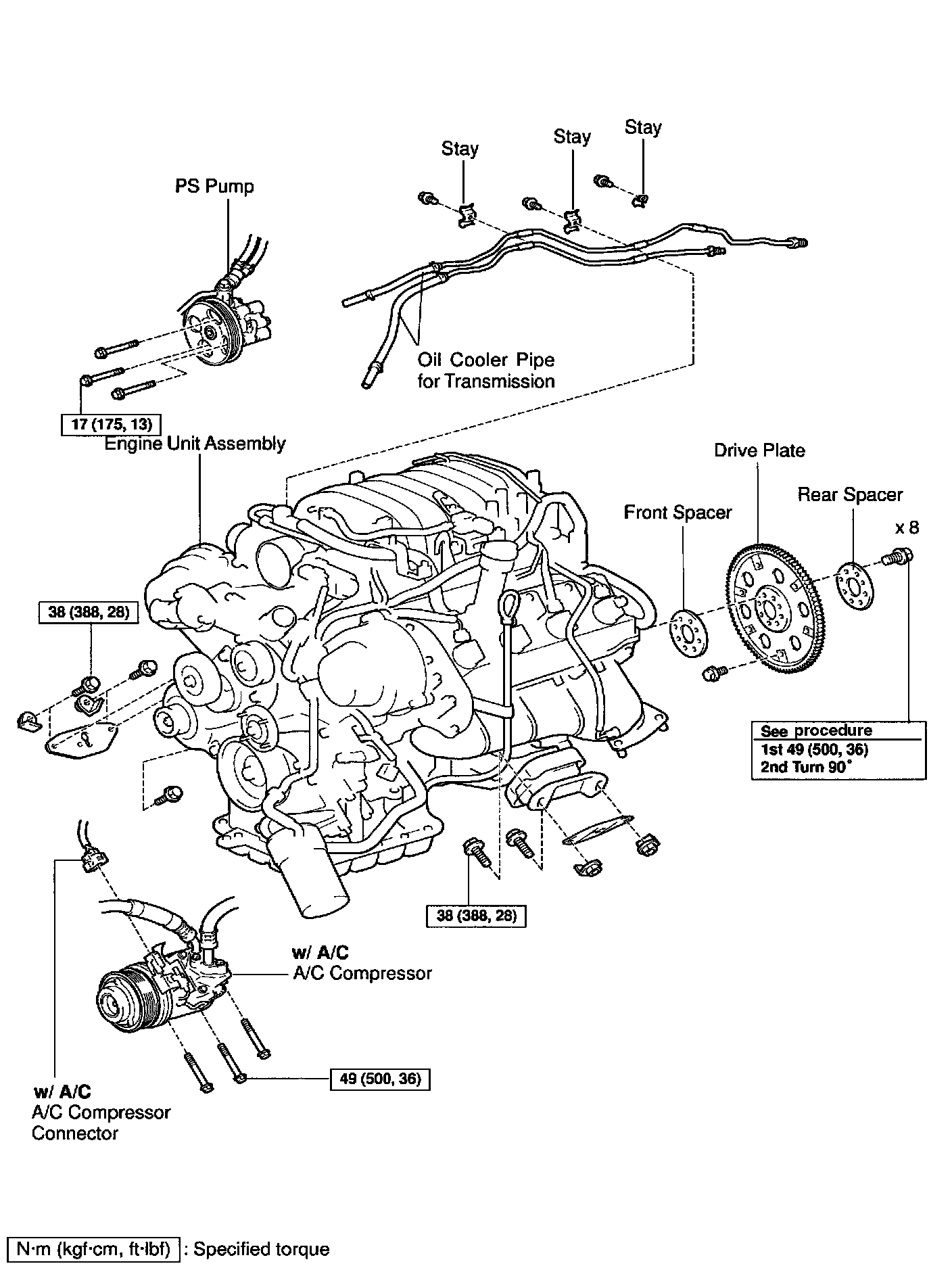 Stay

Stay

Stay

PS Pump

Oil Cooler Pipe for Transmission

17 (175, 13)

Engine Unit Assembly

Drive Plate

Rear Spacer

Front Spacer

x 8

38 (388, 28)

See procedure
1st 49 (500, 36)
2nd Turn 90°

38 (388, 28)

w/ A/C
A/C Compressor

49 (500, 36)

w/ A/C
A/C Compressor Connector

N·m (kgf·cm, ft·lbf) : Specified torque