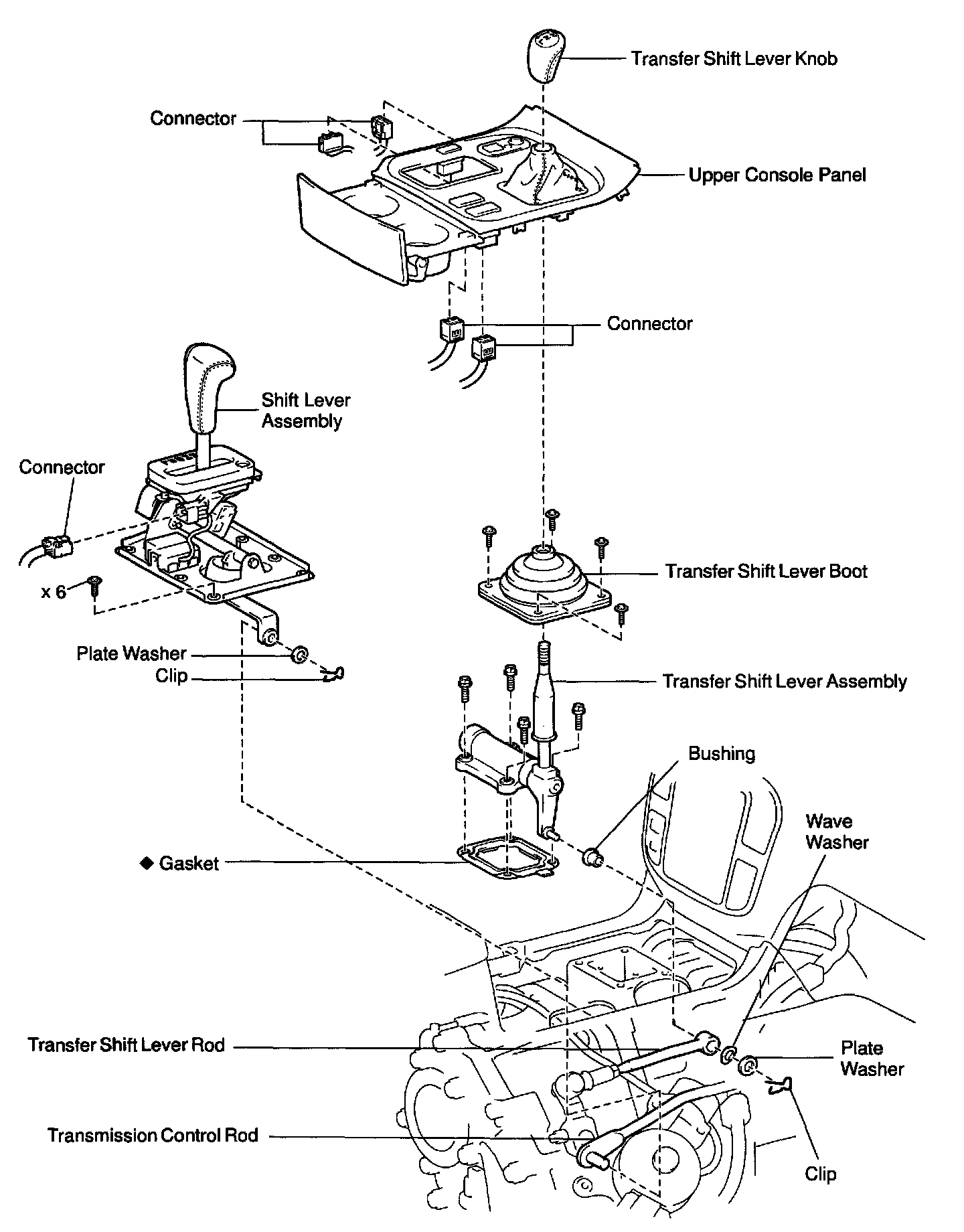 Transfer Shift Lever Knob

Connector

Upper Console Panel

Connector

Shift Lever Assembly

Connector

x 6

Transfer Shift Lever Boot

Plate Washer

Clip

Transfer Shift Lever Assembly

Bushing

Wave Washer

◆ Gasket

Transfer Shift Lever Rod

Plate Washer

Transmission Control Rod

Clip