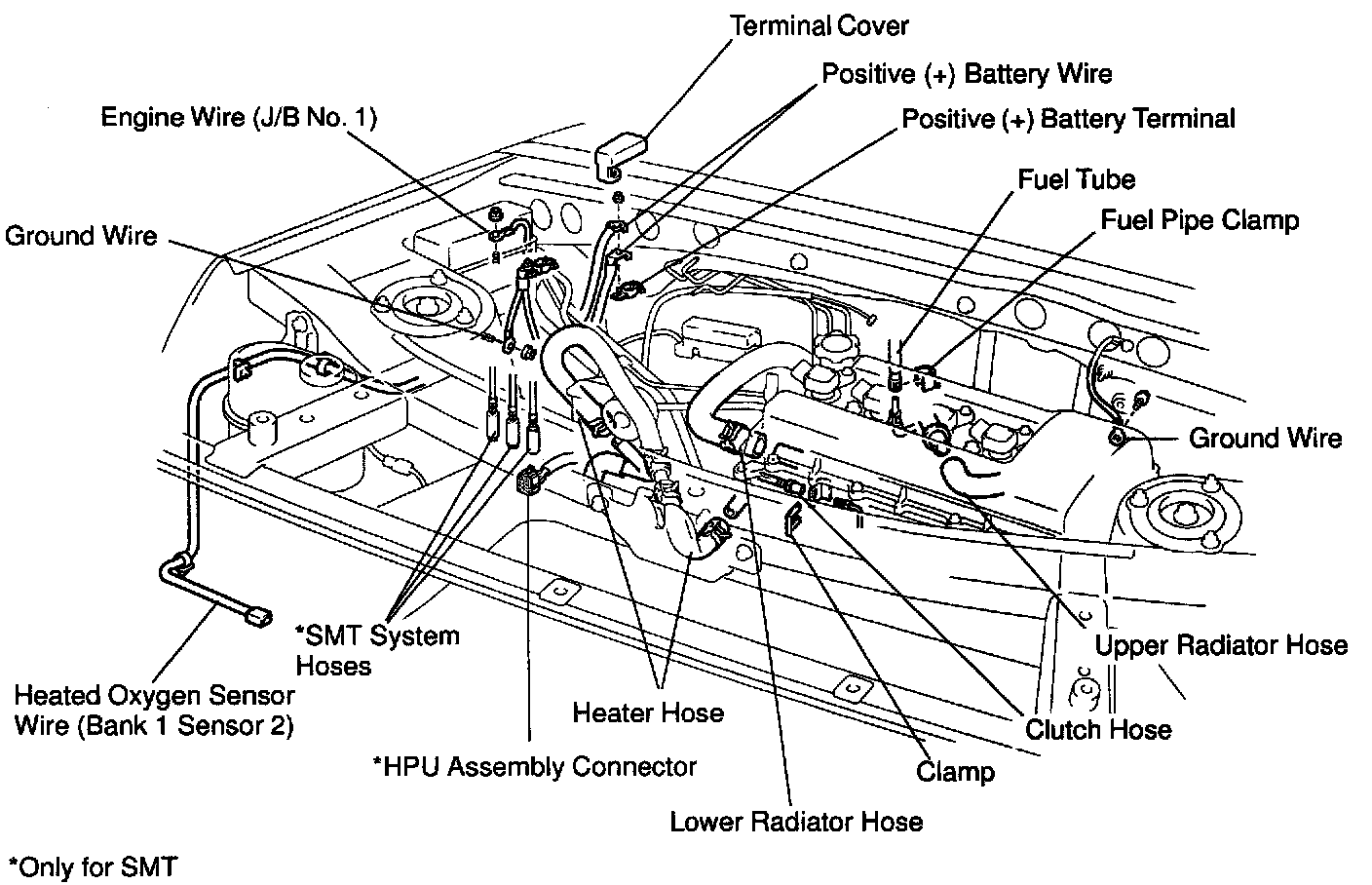 Terminal Cover
Positive (+) Battery Wire
Engine Wire (J/B No. 1)
Positive (+) Battery Terminal
Fuel Tube
Fuel Pipe Clamp
Ground Wire
Ground Wire
*SMT System Hoses
Upper Radiator Hose
Heated Oxygen Sensor Wire (Bank 1 Sensor 2)
Heater Hose
Clutch Hose
*HPU Assembly Connector
Clamp
Lower Radiator Hose
*Only for SMT