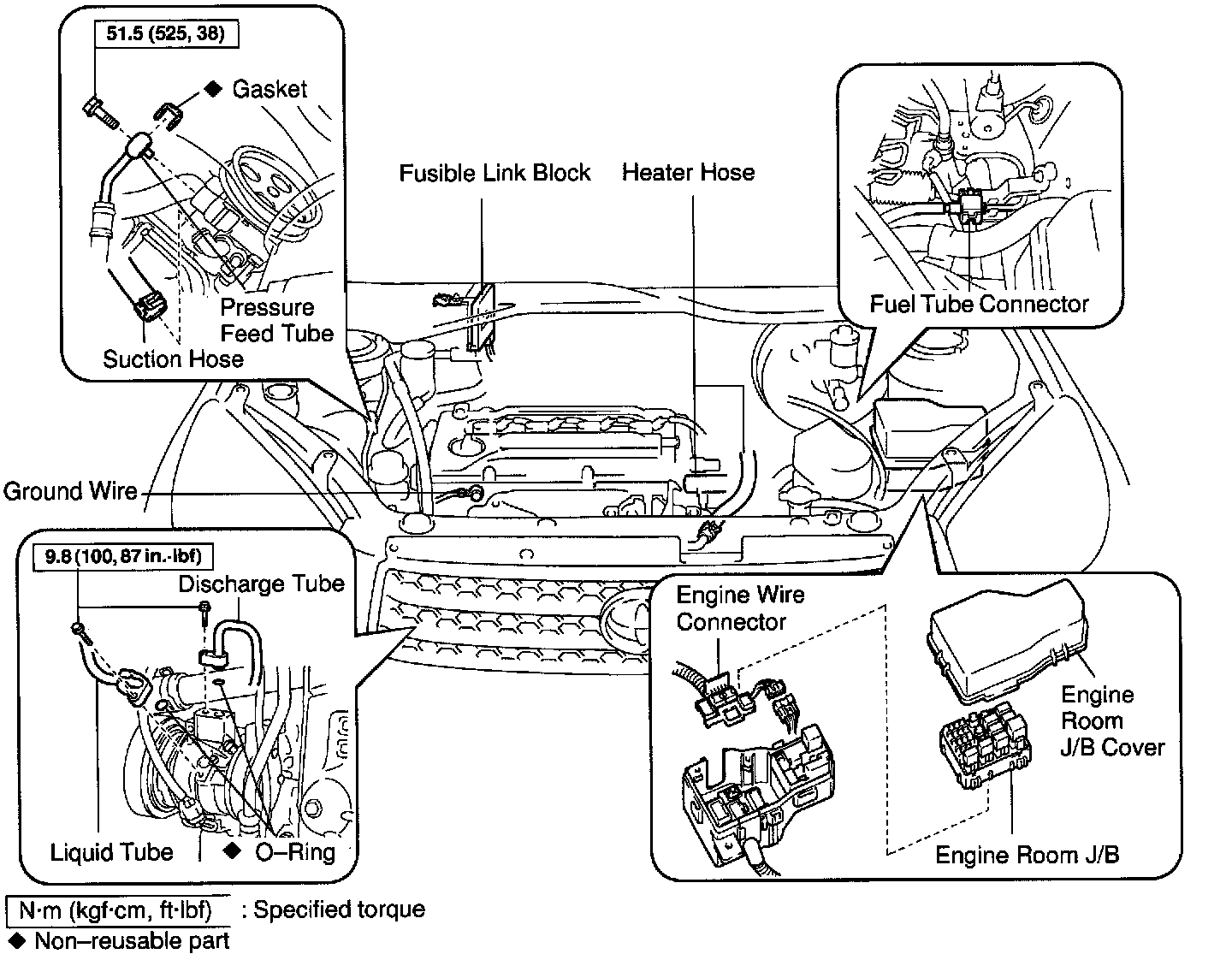 51.5 (525, 38)

◆ Gasket

Pressure Feed Tube

Suction Hose

Fusible Link Block

Heater Hose

Fuel Tube Connector

Ground Wire

9.8 (100, 87 in.·lbf)

Discharge Tube

Liquid Tube

◆ O–Ring

Engine Wire Connector

Engine Room J/B Cover

Engine Room J/B

N·m (kgf·cm, ft·lbf) : Specified torque

◆ Non–reusable part