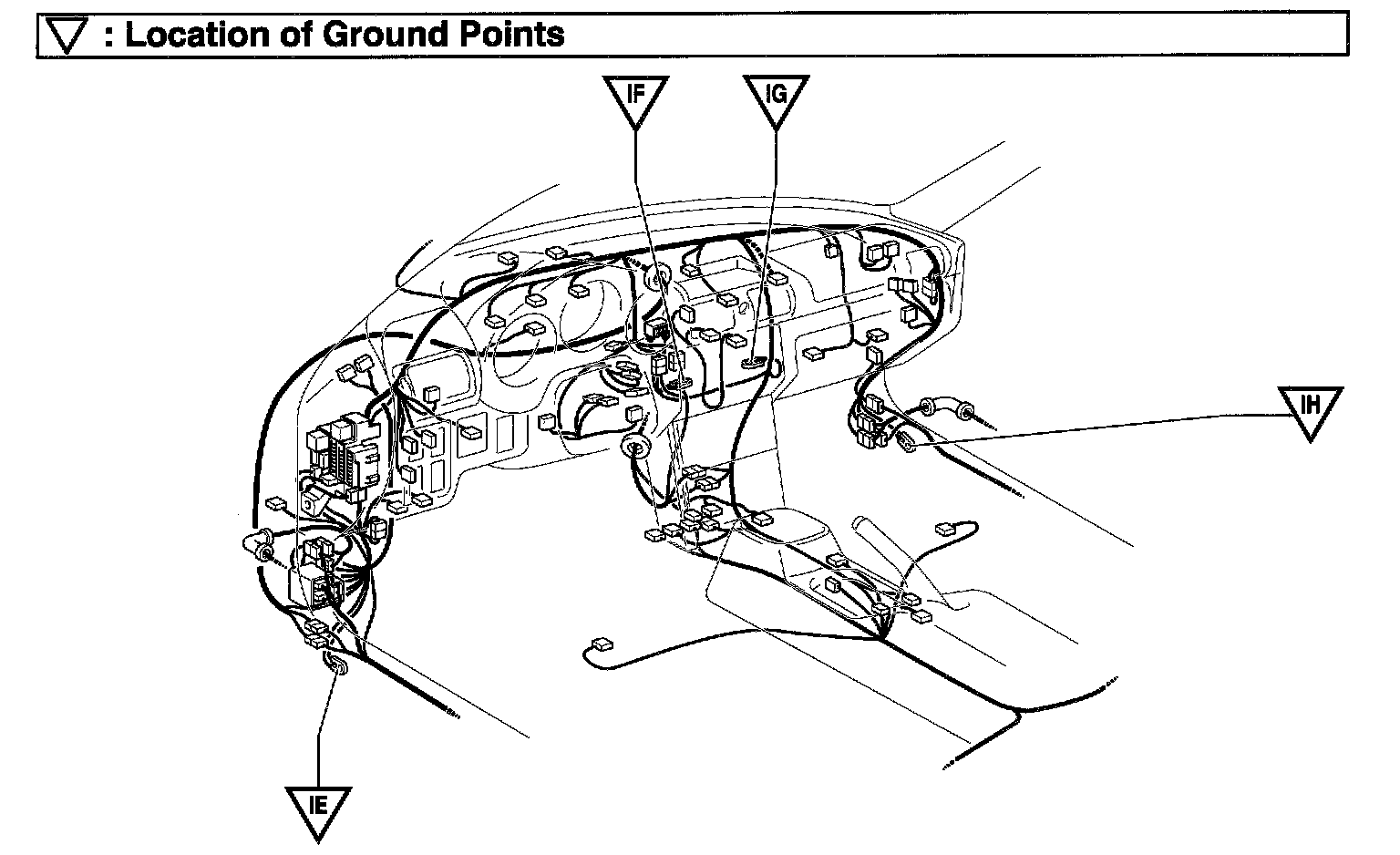 ▽ : Location of Ground Points

IF

IG

IH

IE