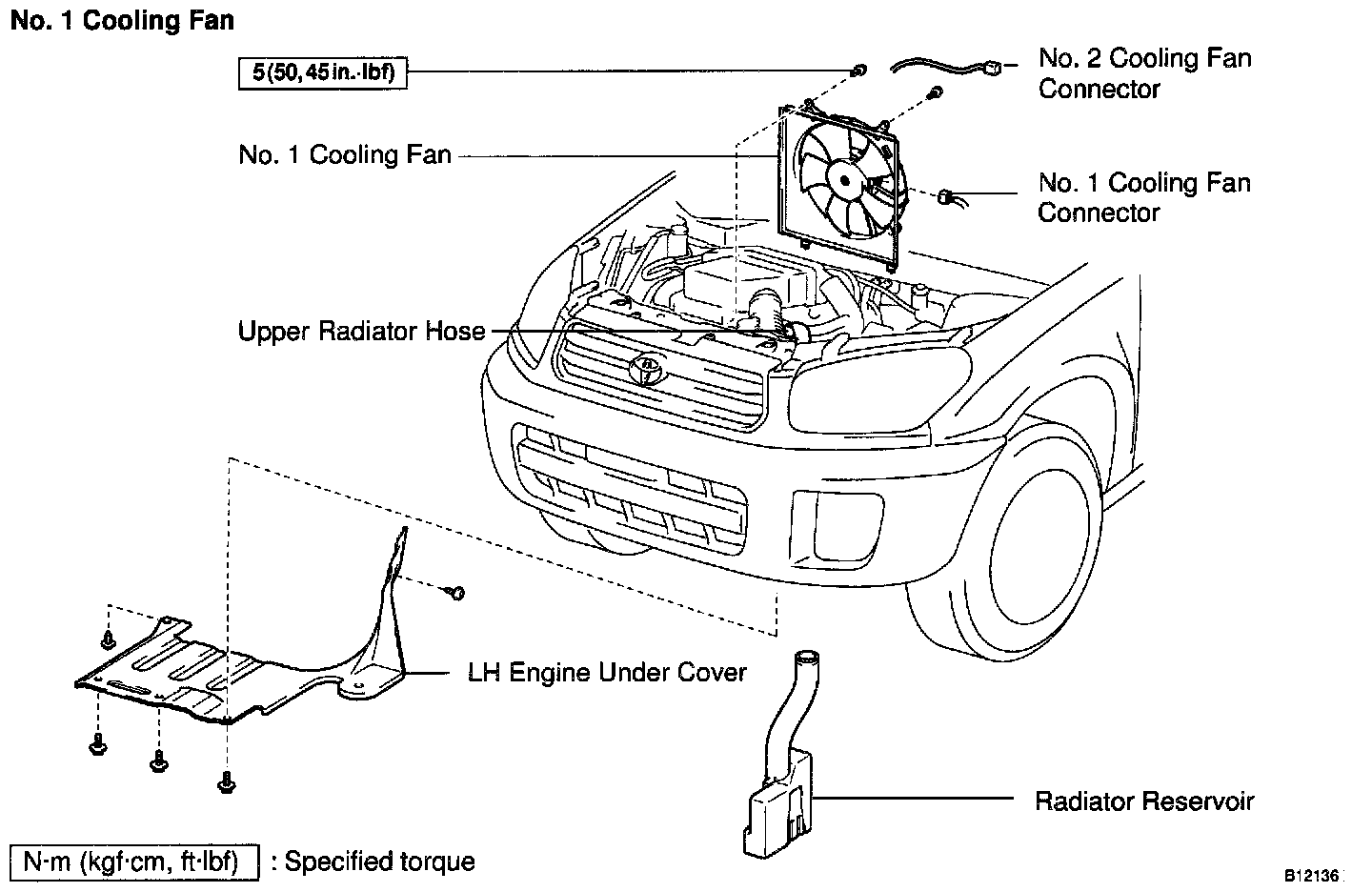 No. 1 Cooling Fan

5 (50, 45 in.·lbf)

No. 2 Cooling Fan Connector

No. 1 Cooling Fan

No. 1 Cooling Fan Connector

Upper Radiator Hose

LH Engine Under Cover

Radiator Reservoir

N·m (kgf·cm, ft·lbf) : Specified torque

B12136