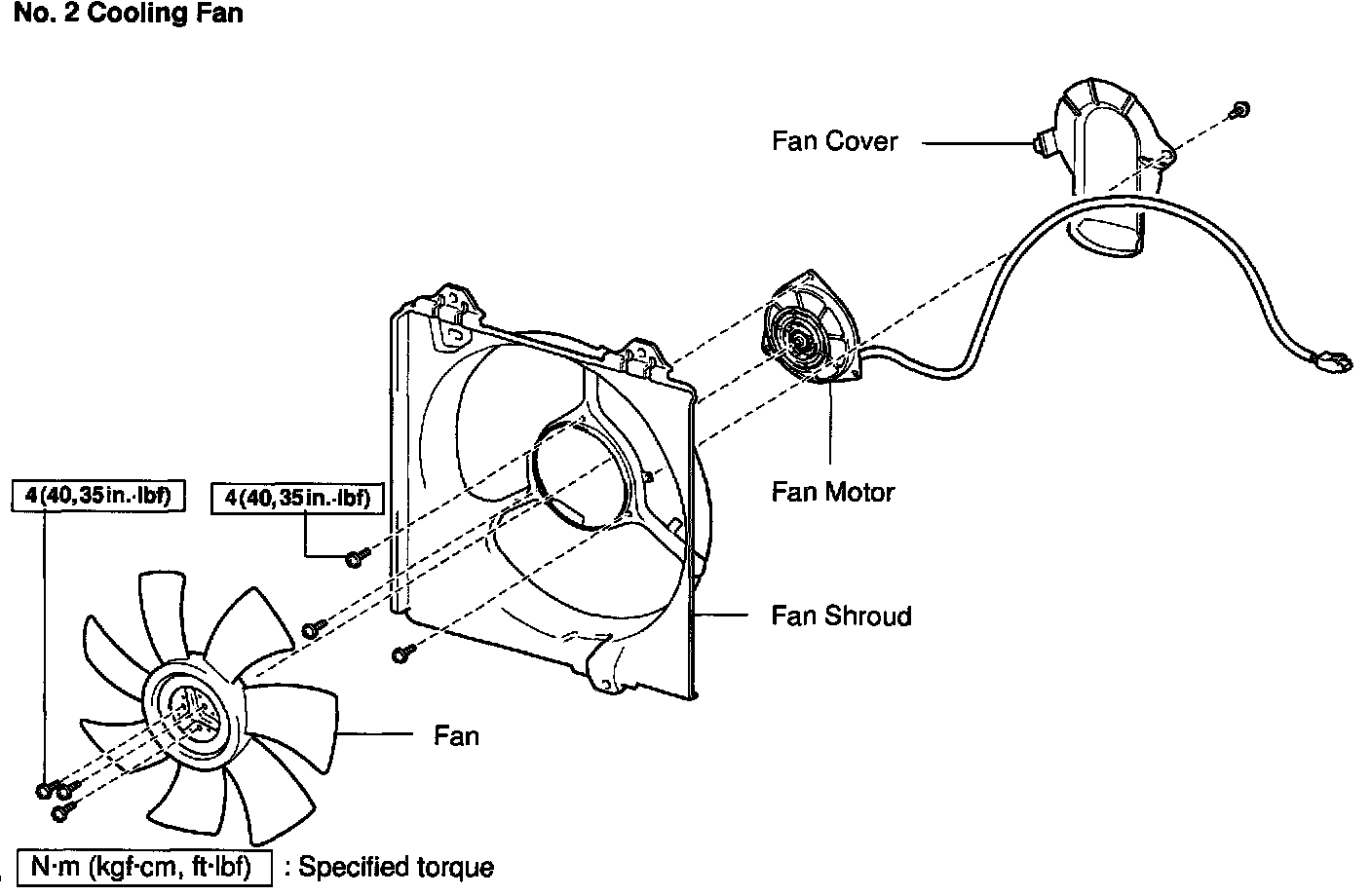 No. 2 Cooling Fan

Fan Cover

Fan Motor

4(40,35in.·lbf)

4(40,35in.·lbf)

Fan Shroud

Fan

N·m (kgf·cm, ft·lbf) : Specified torque