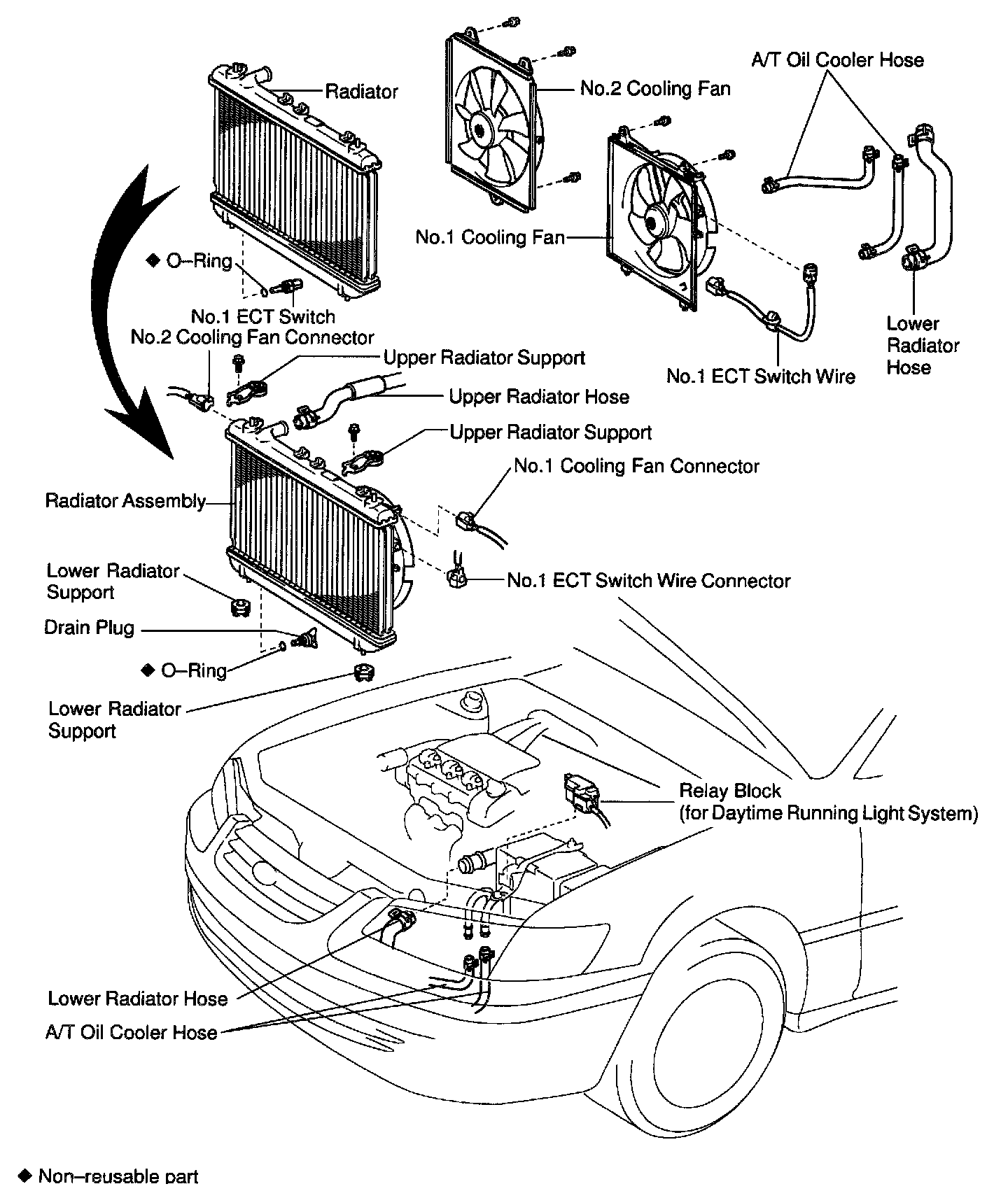 A/T Oil Cooler Hose

Radiator

No.2 Cooling Fan

No.1 Cooling Fan

◆ O–Ring

No.1 ECT Switch

No.2 Cooling Fan Connector

Lower Radiator Hose

No.1 ECT Switch Wire

Upper Radiator Support

Upper Radiator Hose

Upper Radiator Support

No.1 Cooling Fan Connector

Radiator Assembly

Lower Radiator Support

No.1 ECT Switch Wire Connector

Drain Plug

◆ O–Ring

Lower Radiator Support

Relay Block (for Daytime Running Light System)

Lower Radiator Hose

A/T Oil Cooler Hose

◆ Non–reusable part