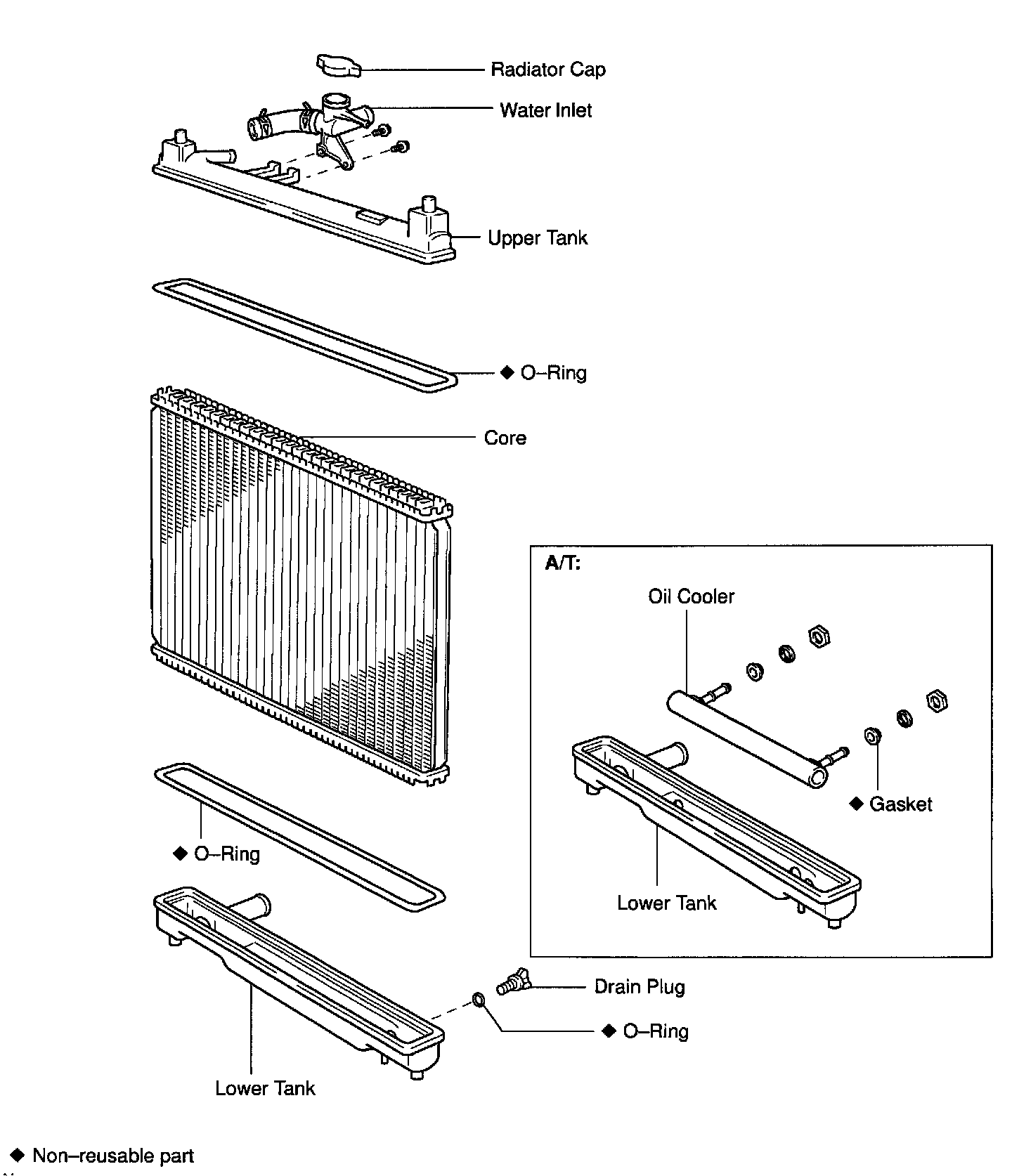 Radiator Cap

Water Inlet

Upper Tank

◆ O–Ring

Core

A/T:

Oil Cooler

◆ Gasket

Lower Tank

◆ O–Ring

Drain Plug

◆ O–Ring

Lower Tank

◆ Non–reusable part