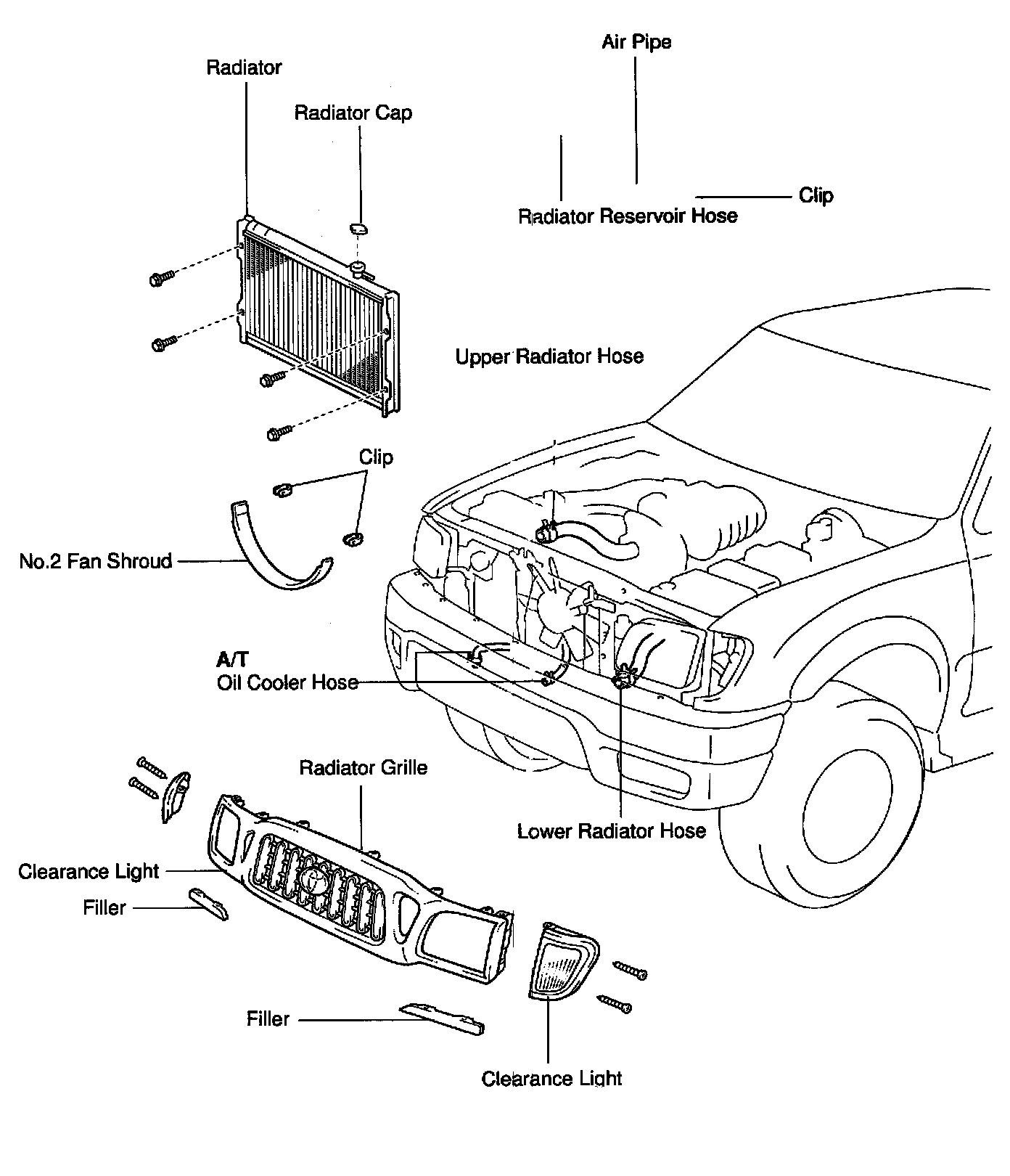 Air Pipe

Radiator

Radiator Cap

Clip

Radiator Reservoir Hose

Upper Radiator Hose

Clip

No.2 Fan Shroud

A/T
Oil Cooler Hose

Radiator Grille

Lower Radiator Hose

Clearance Light

Filler

Filler

Clearance Light