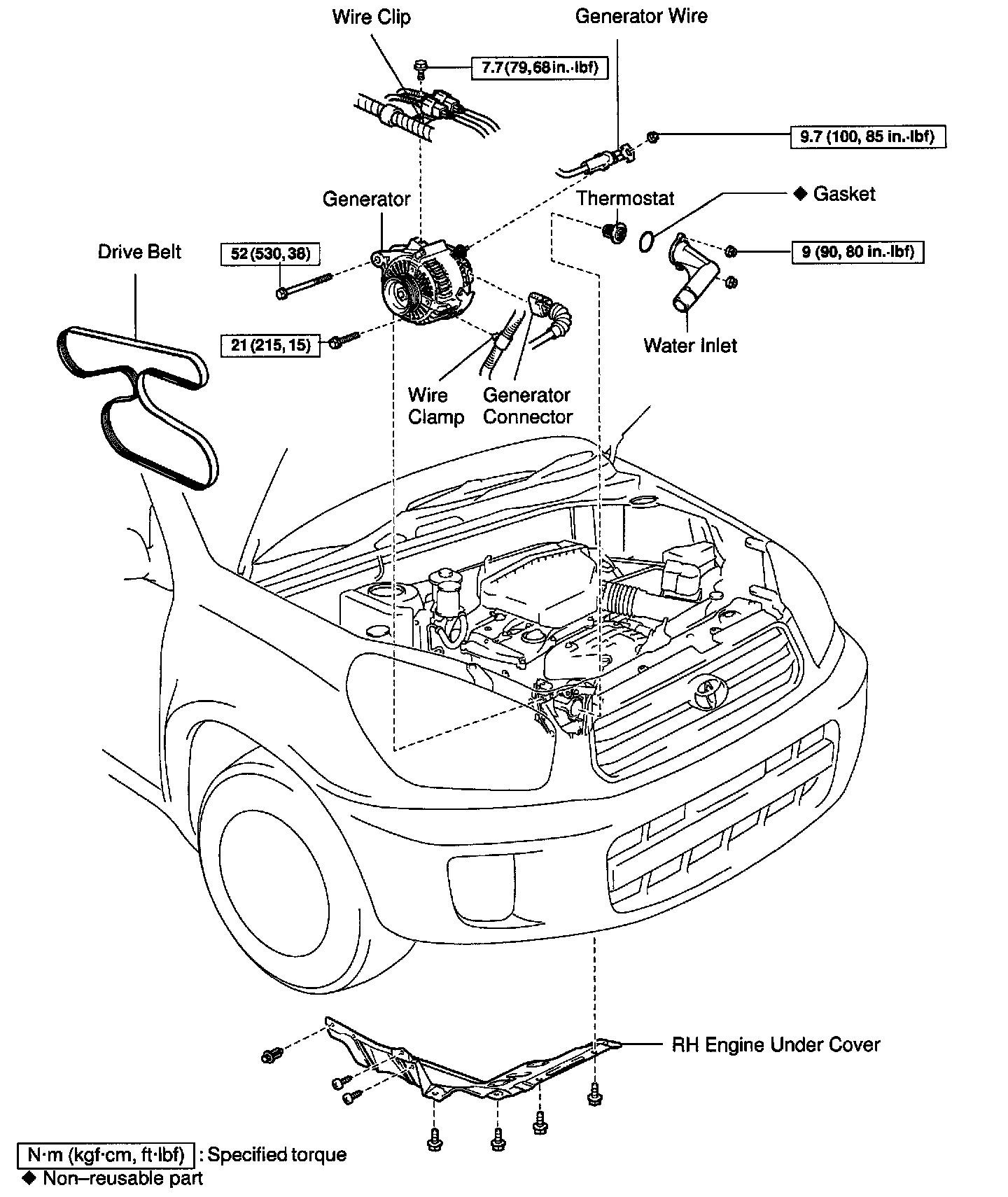 Wire Clip

Generator Wire

7.7 (79, 68 in.·lbf)

9.7 (100, 85 in.·lbf)

Generator

Thermostat

◆ Gasket

Drive Belt

52 (530, 38)

9 (90, 80 in.·lbf)

21 (215, 15)

Water Inlet

Wire Clamp

Generator Connector

RH Engine Under Cover

N·m (kgf·cm, ft·lbf) : Specified torque

◆ Non–reusable part