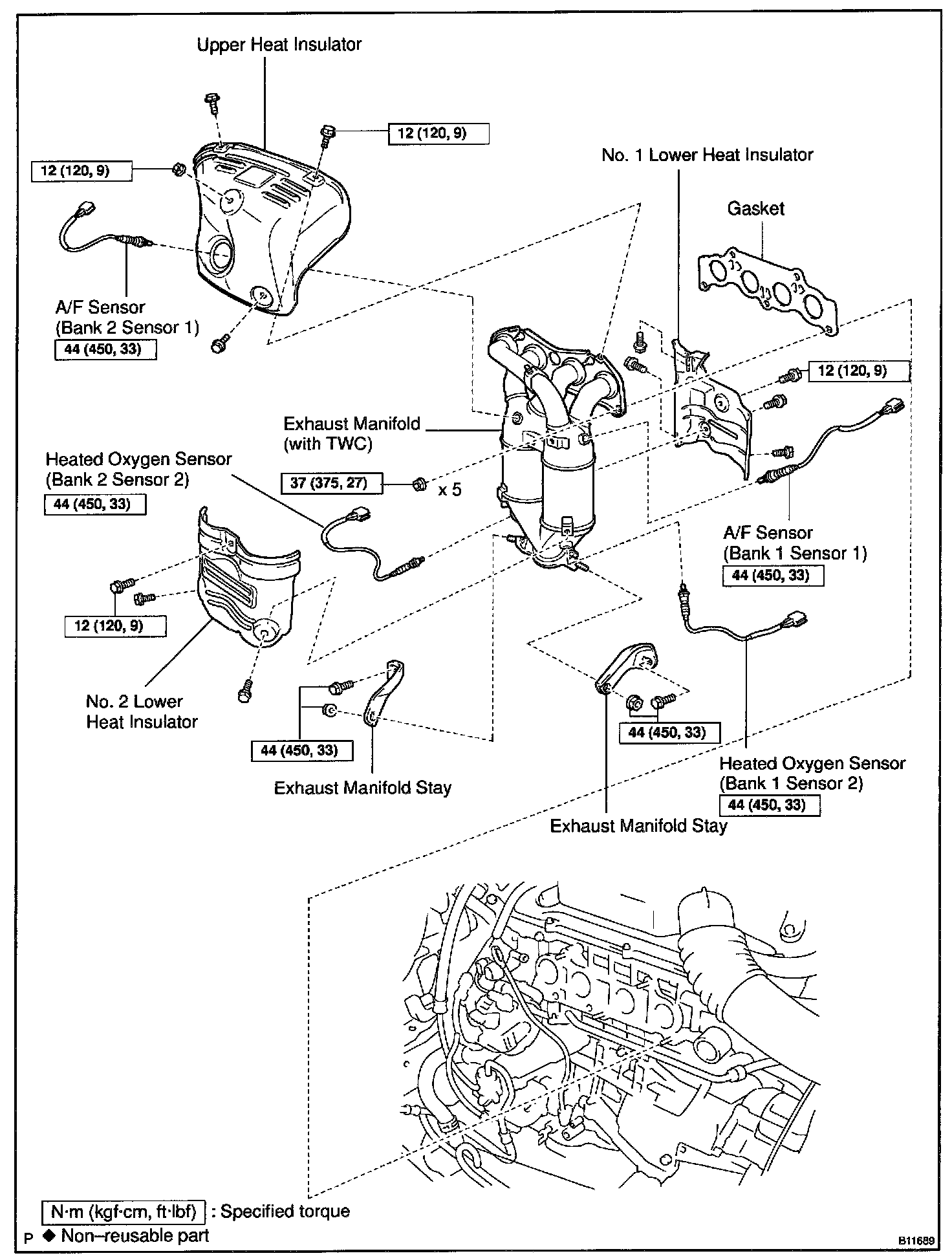 Upper Heat Insulator

12 (120, 9)

12 (120, 9)

No. 1 Lower Heat Insulator

Gasket

A/F Sensor
(Bank 2 Sensor 1)
44 (450, 33)

12 (120, 9)

Exhaust Manifold
(with TWC)

Heated Oxygen Sensor
(Bank 2 Sensor 2)
44 (450, 33)

37 (375, 27)

x 5

A/F Sensor
(Bank 1 Sensor 1)
44 (450, 33)

12 (120, 9)

No. 2 Lower
Heat Insulator

44 (450, 33)

Exhaust Manifold Stay

44 (450, 33)

Heated Oxygen Sensor
(Bank 1 Sensor 2)
44 (450, 33)

Exhaust Manifold Stay

N·m (kgf·cm, ft·lbf) : Specified torque

P ◆ Non–reusable part

B11689