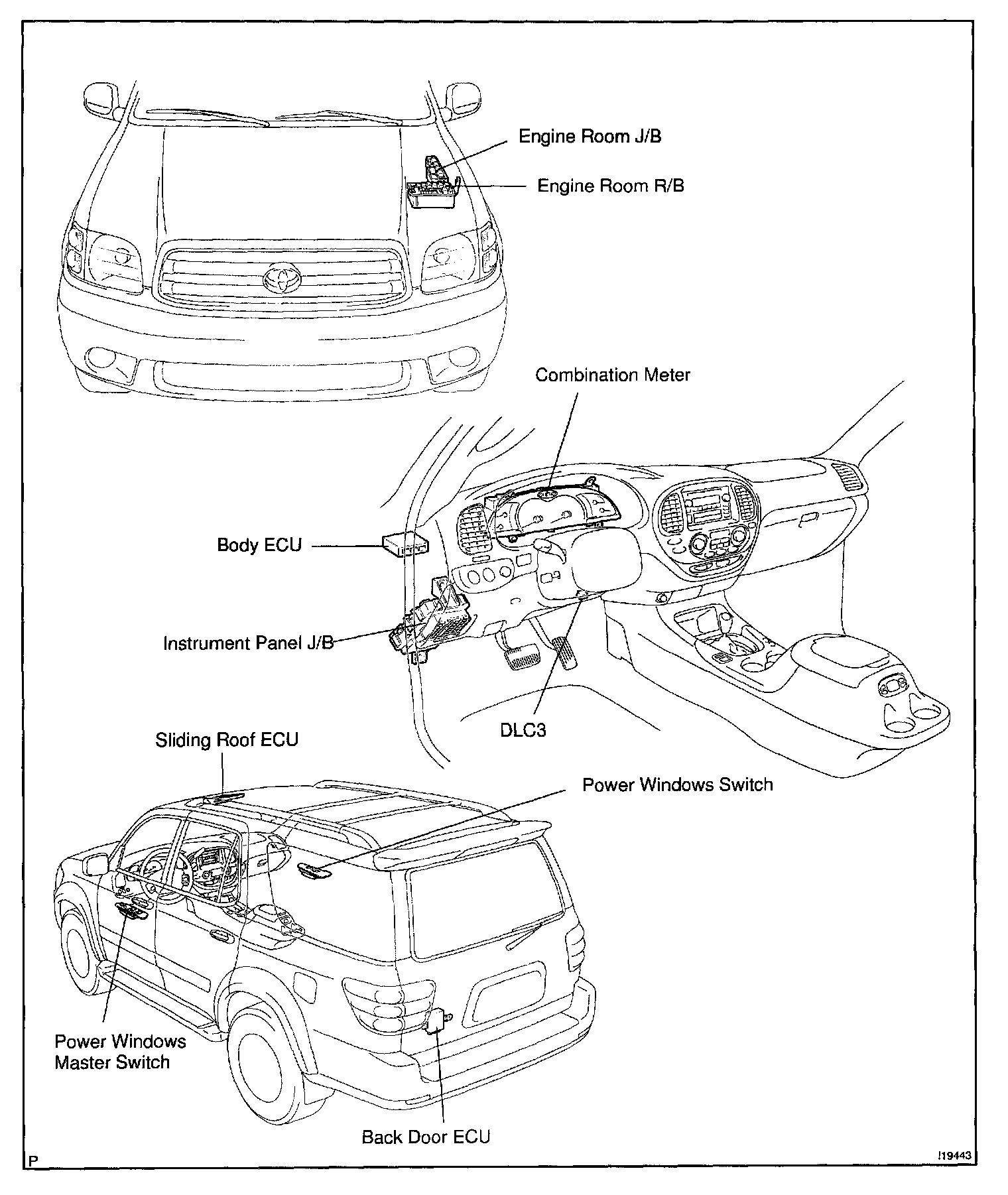 Engine Room J/B

Engine Room R/B

Combination Meter

Body ECU

Instrument Panel J/B

DLC3

Sliding Roof ECU

Power Windows Switch

Power Windows Master Switch

Back Door ECU

P

I19443