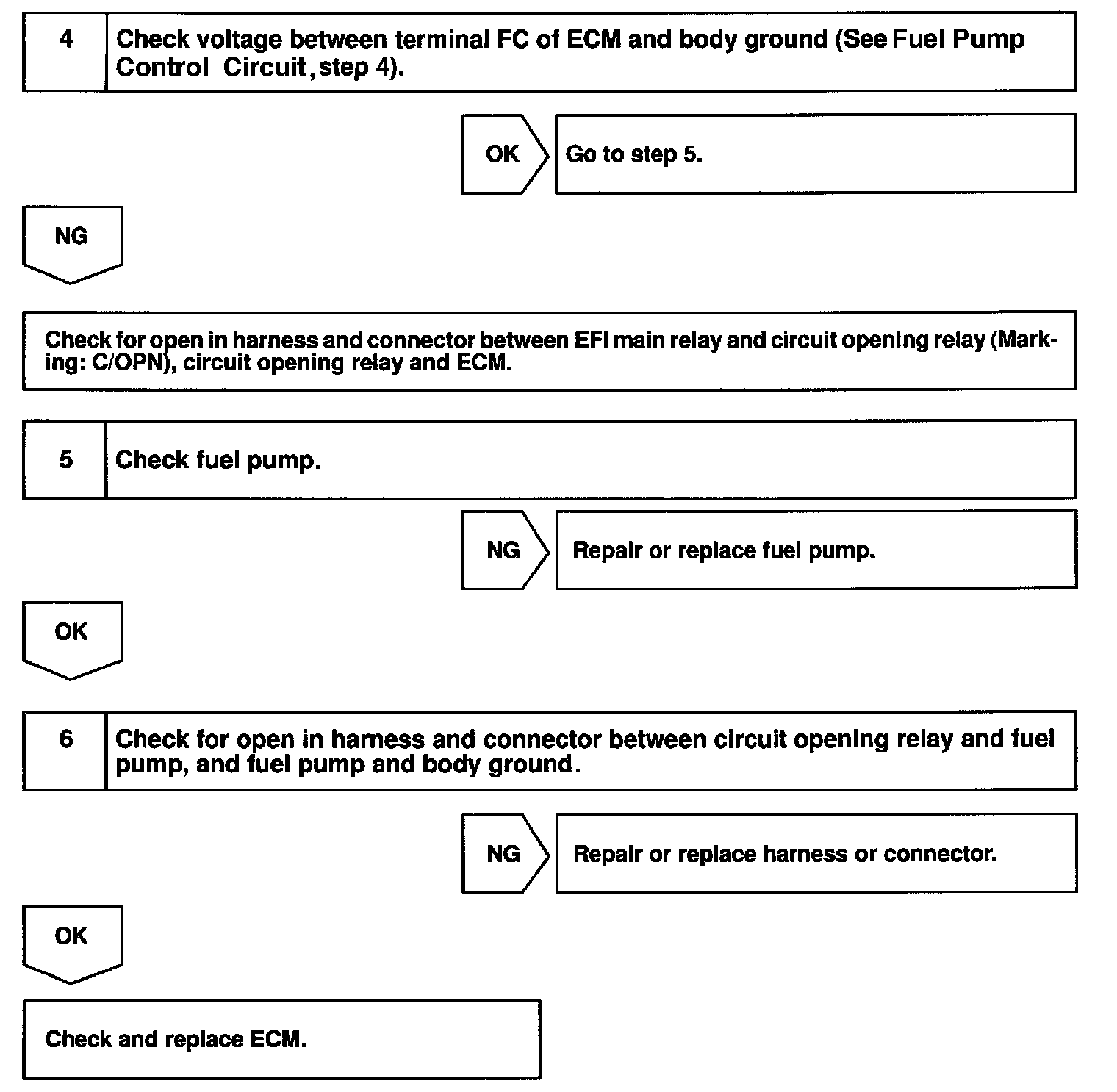 4 Check voltage between terminal FC of ECM and body ground (See Fuel Pump Control Circuit, step 4).

OK

Go to step 5.

NG

Check for open in harness and connector between EFI main relay and circuit opening relay (Marking: C/OPN), circuit opening relay and ECM.

5 Check fuel pump.

NG

Repair or replace fuel pump.

OK

6 Check for open in harness and connector between circuit opening relay and fuel pump, and fuel pump and body ground.

NG

Repair or replace harness or connector.

OK

Check and replace ECM.