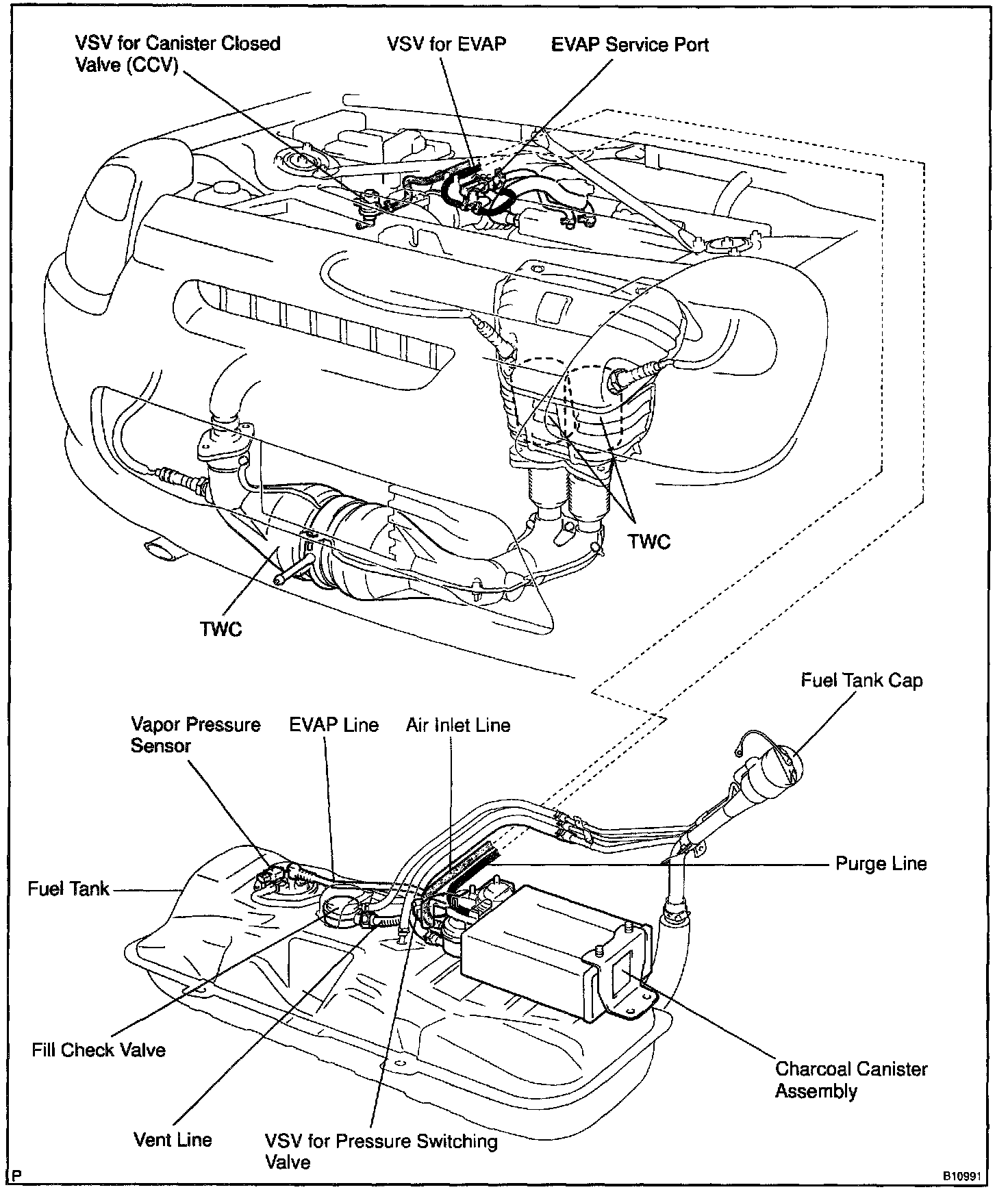 VSV for Canister Closed Valve (CCV)

VSV for EVAP

EVAP Service Port

TWC

TWC

Fuel Tank Cap

Vapor Pressure Sensor

EVAP Line

Air Inlet Line

Purge Line

Fuel Tank

Fill Check Valve

Charcoal Canister Assembly

Vent Line

VSV for Pressure Switching Valve

P

B10991