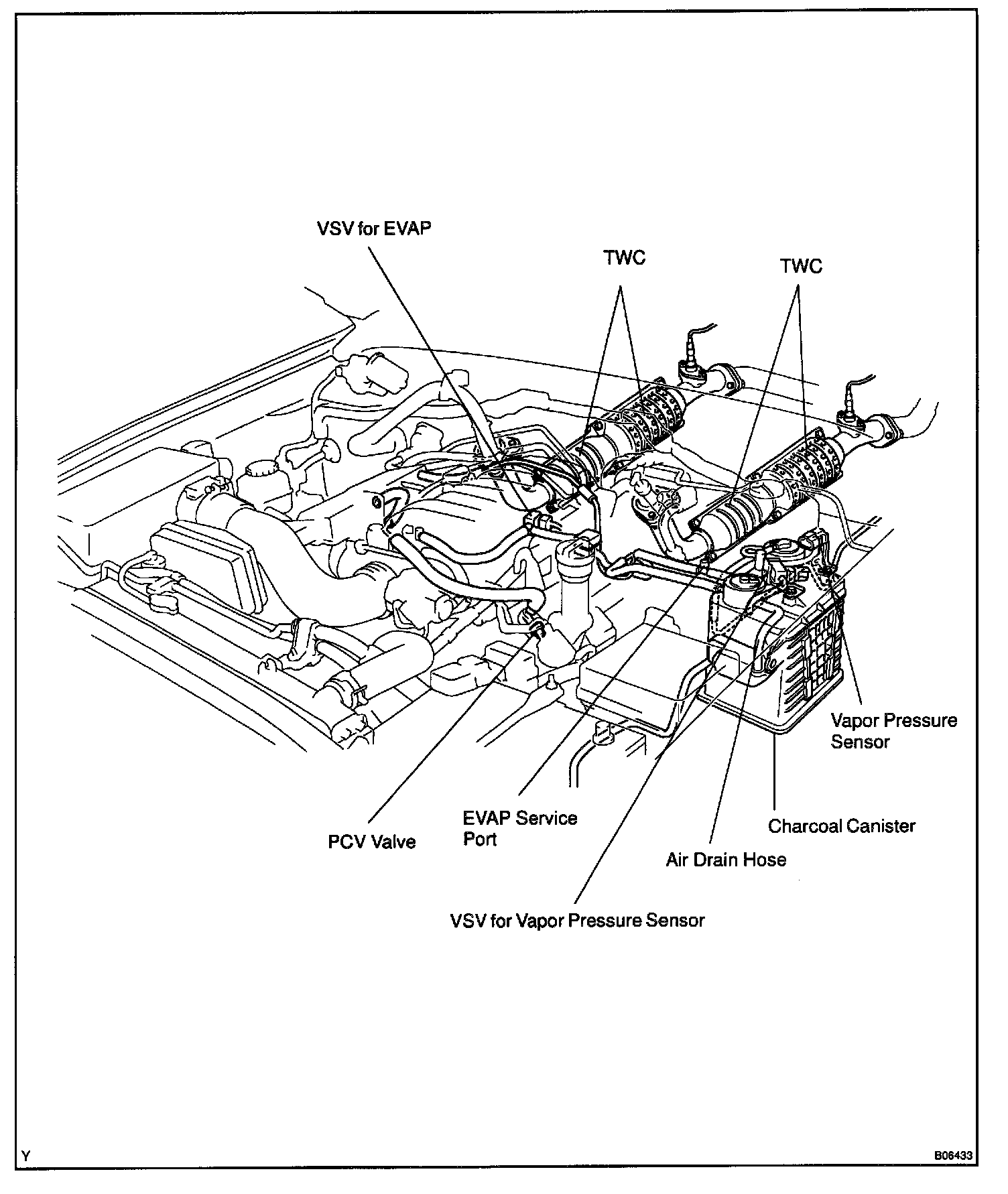 VSV for EVAP

TWC

TWC

Vapor Pressure Sensor

Charcoal Canister

Air Drain Hose

EVAP Service Port

PCV Valve

VSV for Vapor Pressure Sensor

Y

B06433