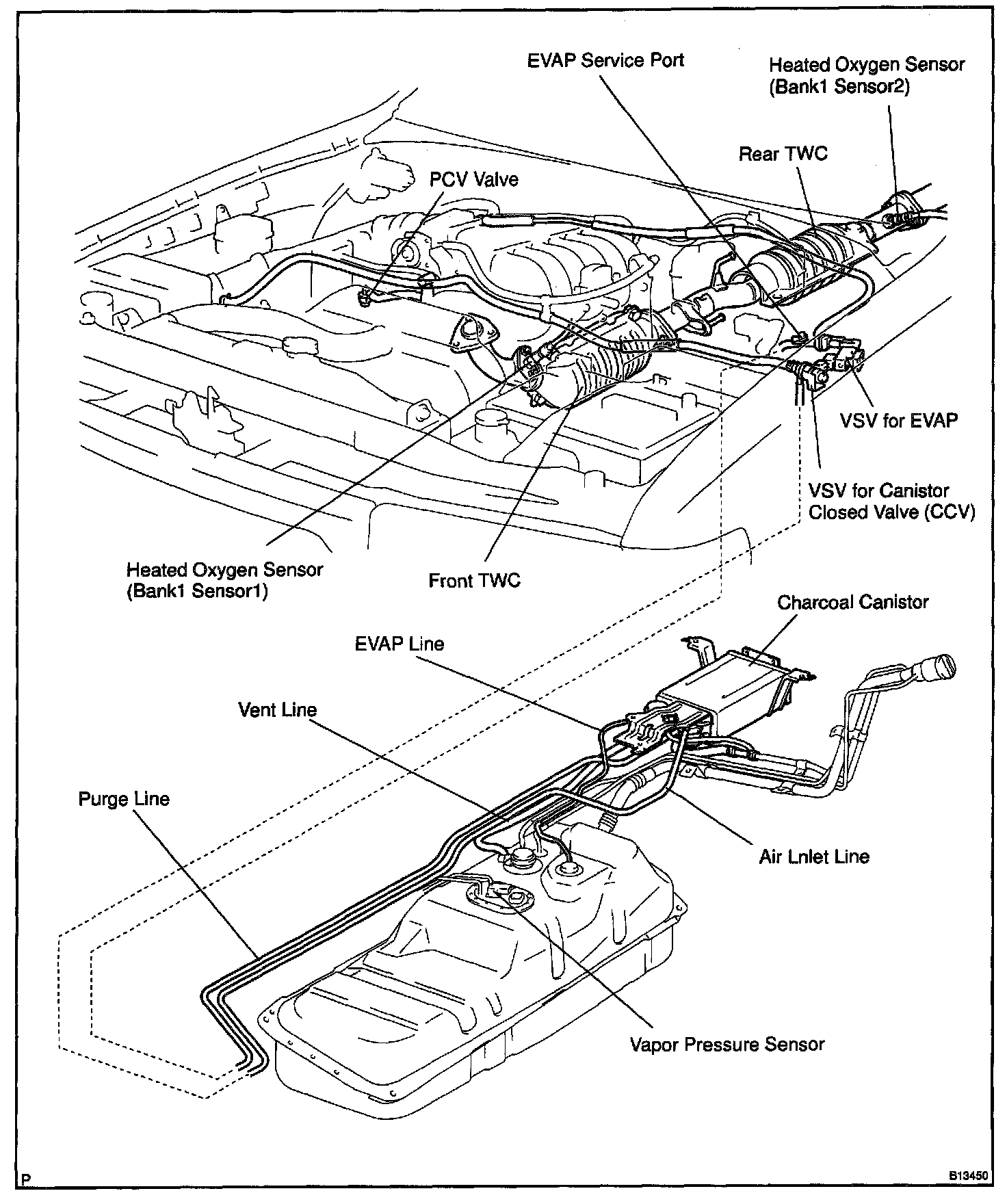 EVAP Service Port

Heated Oxygen Sensor (Bank1 Sensor2)

Rear TWC

PCV Valve

VSV for EVAP

VSV for Canistor Closed Valve (CCV)

Heated Oxygen Sensor (Bank1 Sensor1)

Front TWC

Charcoal Canistor

EVAP Line

Vent Line

Purge Line

Air Lnlet Line

Vapor Pressure Sensor

P

B13450