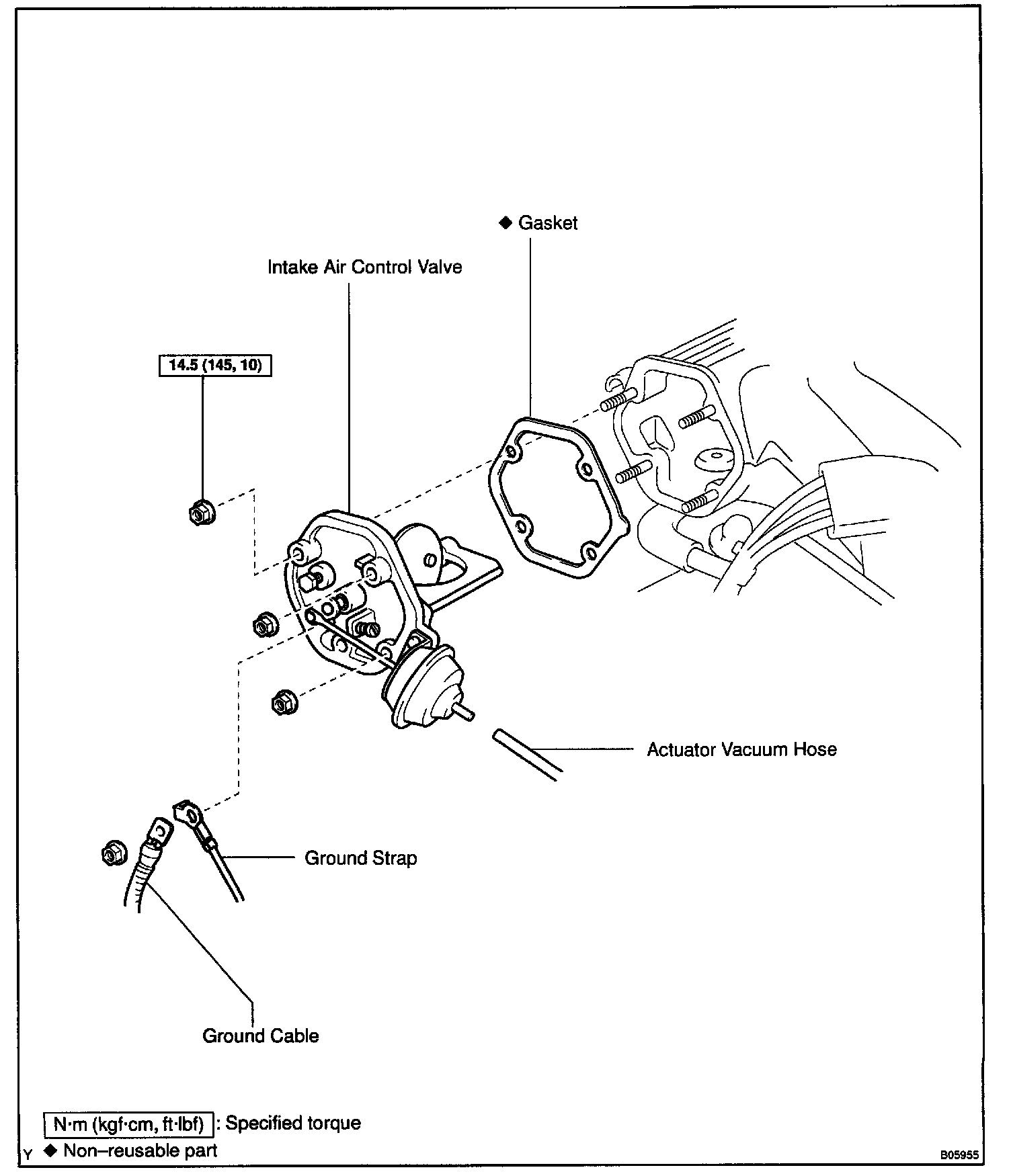 ◆ Gasket

Intake Air Control Valve

14.5 (145, 10)

Actuator Vacuum Hose

Ground Strap

Ground Cable

N·m (kgf·cm, ft·lbf) : Specified torque

Y ◆ Non–reusable part

B05955