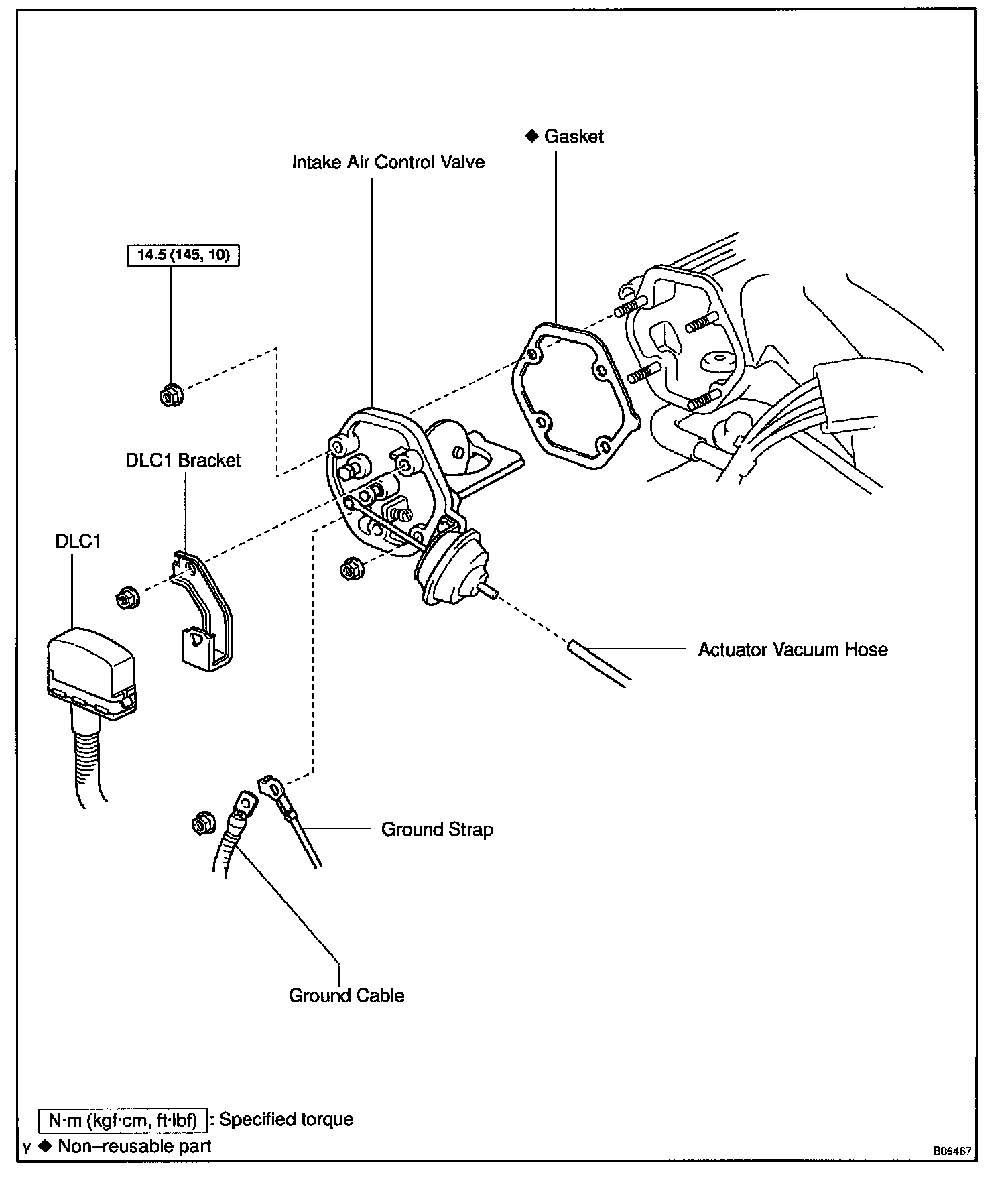 ◆ Gasket

Intake Air Control Valve

14.5 (145, 10)

DLC1 Bracket

DLC1

Actuator Vacuum Hose

Ground Strap

Ground Cable

N·m (kgf·cm, ft·lbf) : Specified torque

Y ◆ Non–reusable part

B06467