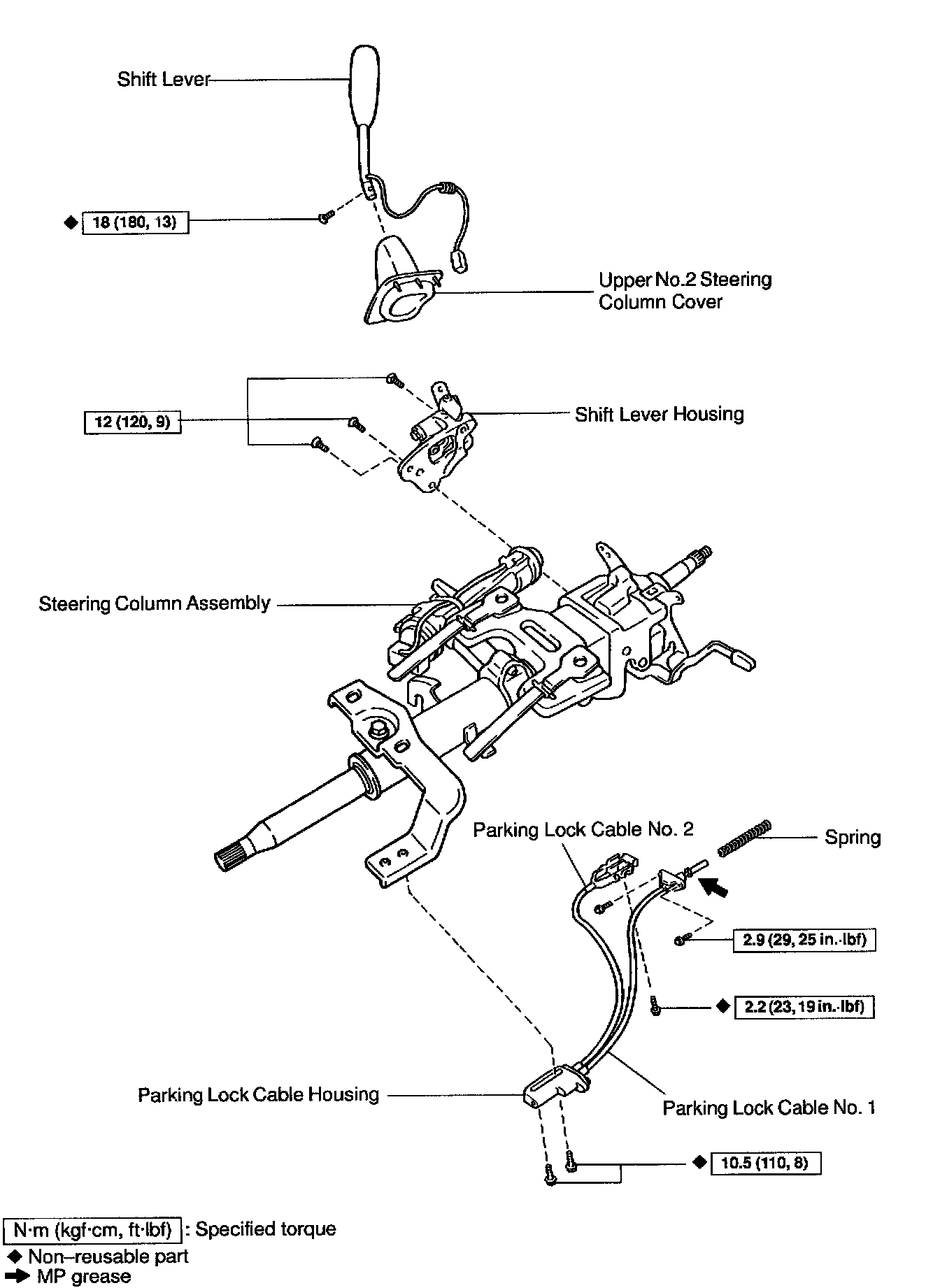 Shift Lever

◆ 18 (180, 13)

Upper No.2 Steering Column Cover

12 (120, 9)

Shift Lever Housing

Steering Column Assembly

Parking Lock Cable No. 2

Spring

2.9 (29, 25 in.·lbf)

◆ 2.2 (23, 19 in.·lbf)

Parking Lock Cable Housing

Parking Lock Cable No. 1

◆ 10.5 (110, 8)

N·m (kgf·cm, ft·lbf) : Specified torque
◆ Non–reusable part
➡ MP grease