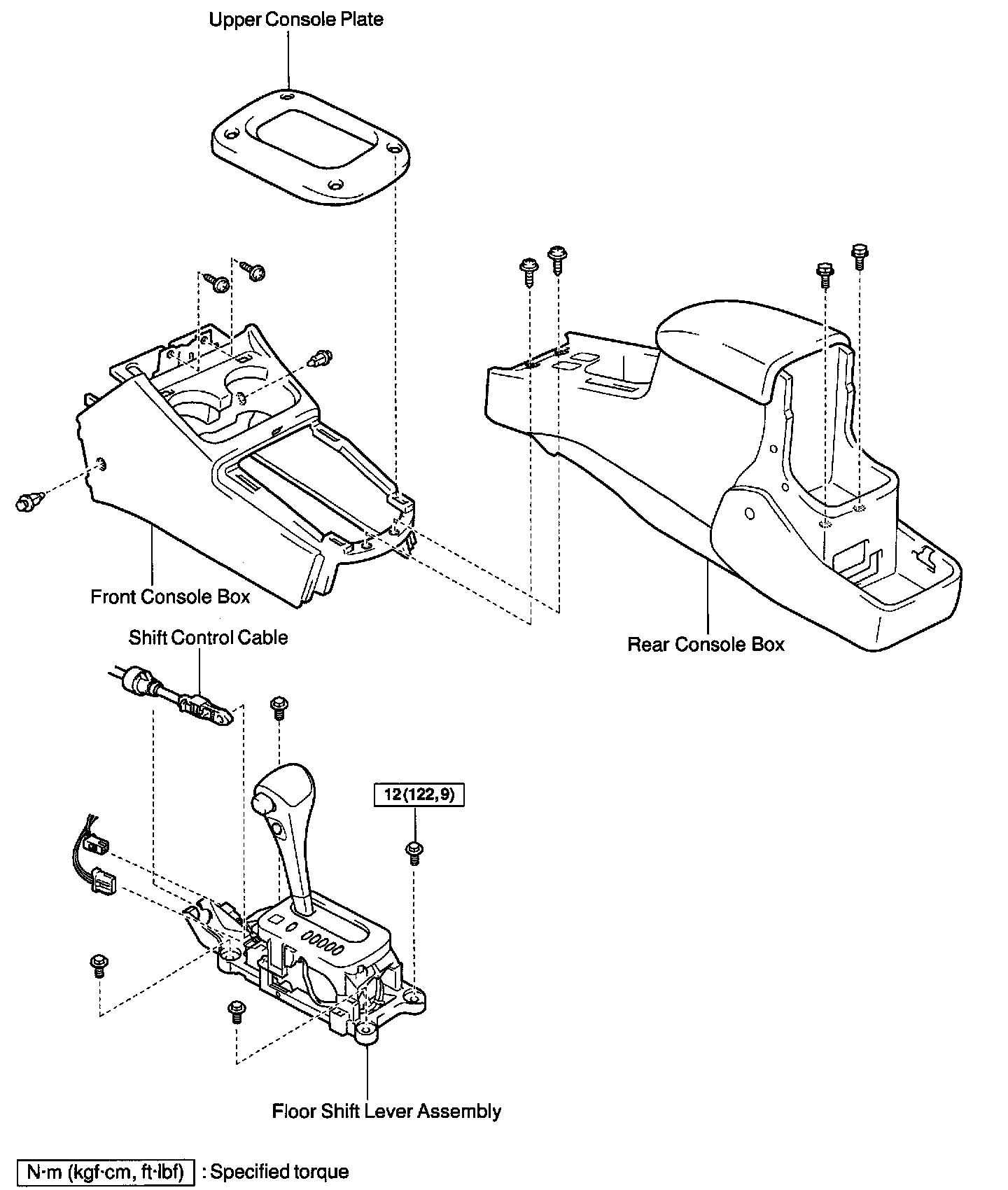 Upper Console Plate

Front Console Box

Rear Console Box

Shift Control Cable

12 (122, 9)

Floor Shift Lever Assembly

N·m (kgf·cm, ft·lbf) : Specified torque