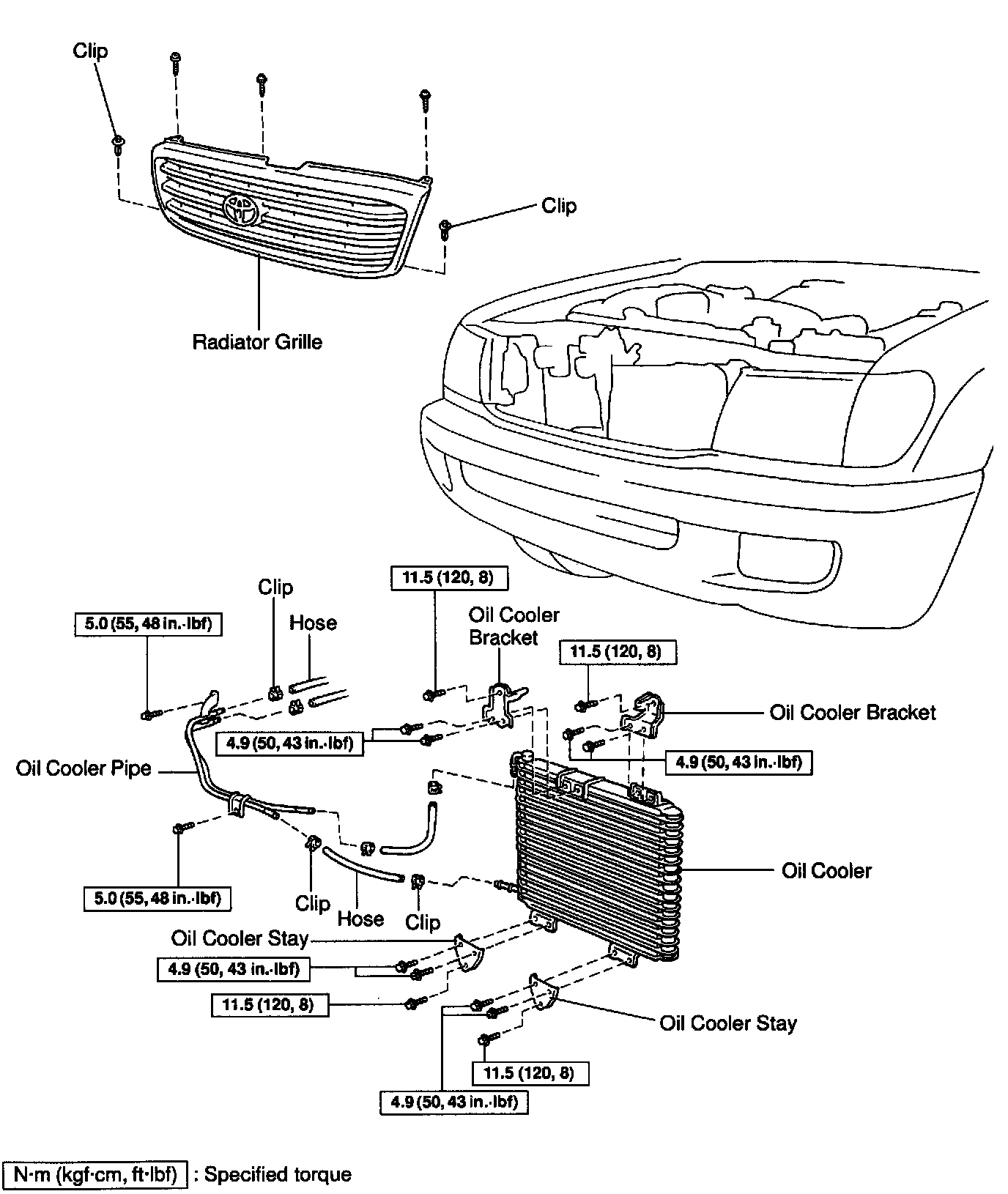 Clip

Clip

Radiator Grille

11.5 (120, 8)

Clip

Hose

Oil Cooler Bracket

5.0 (55, 48 in.·lbf)

11.5 (120, 8)

Oil Cooler Bracket

4.9 (50, 43 in.·lbf)

4.9 (50, 43 in.·lbf)

Oil Cooler Pipe

Oil Cooler

5.0 (55, 48 in.·lbf)

Clip

Hose

Clip

Oil Cooler Stay

4.9 (50, 43 in.·lbf)

11.5 (120, 8)

Oil Cooler Stay

11.5 (120, 8)

4.9 (50, 43 in.·lbf)

N·m (kgf·cm, ft·lbf) : Specified torque