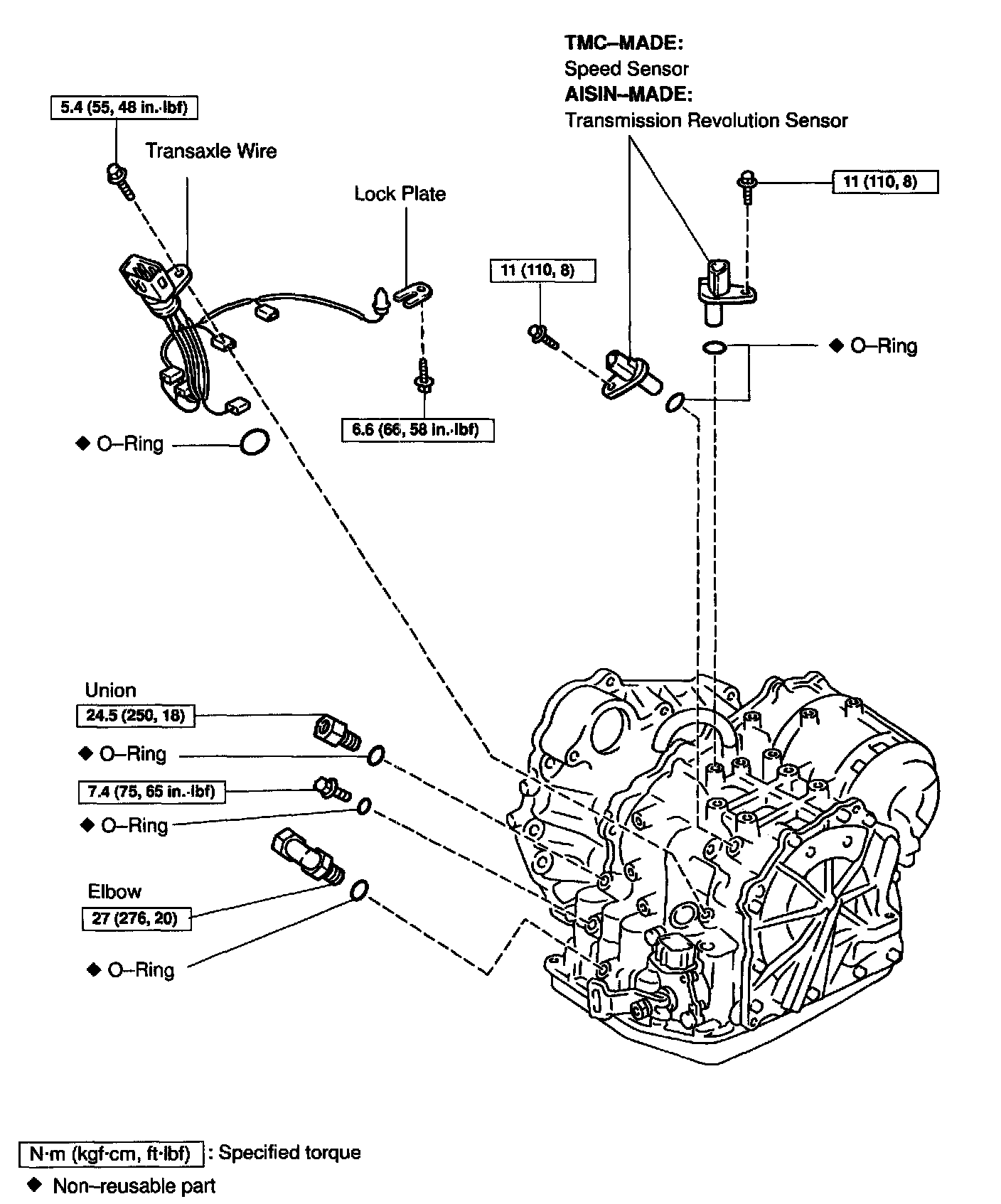 TMC–MADE:
Speed Sensor
AISIN–MADE:
Transmission Revolution Sensor

5.4 (55, 48 in.·lbf)

Transaxle Wire

Lock Plate

11 (110, 8)

11 (110, 8)

◆ O–Ring

6.6 (66, 58 in.·lbf)

◆ O–Ring

Union
24.5 (250, 18)
◆ O–Ring
7.4 (75, 65 in.·lbf)
◆ O–Ring
Elbow
27 (276, 20)
◆ O–Ring

N·m (kgf·cm, ft·lbf) : Specified torque
◆ Non–reusable part