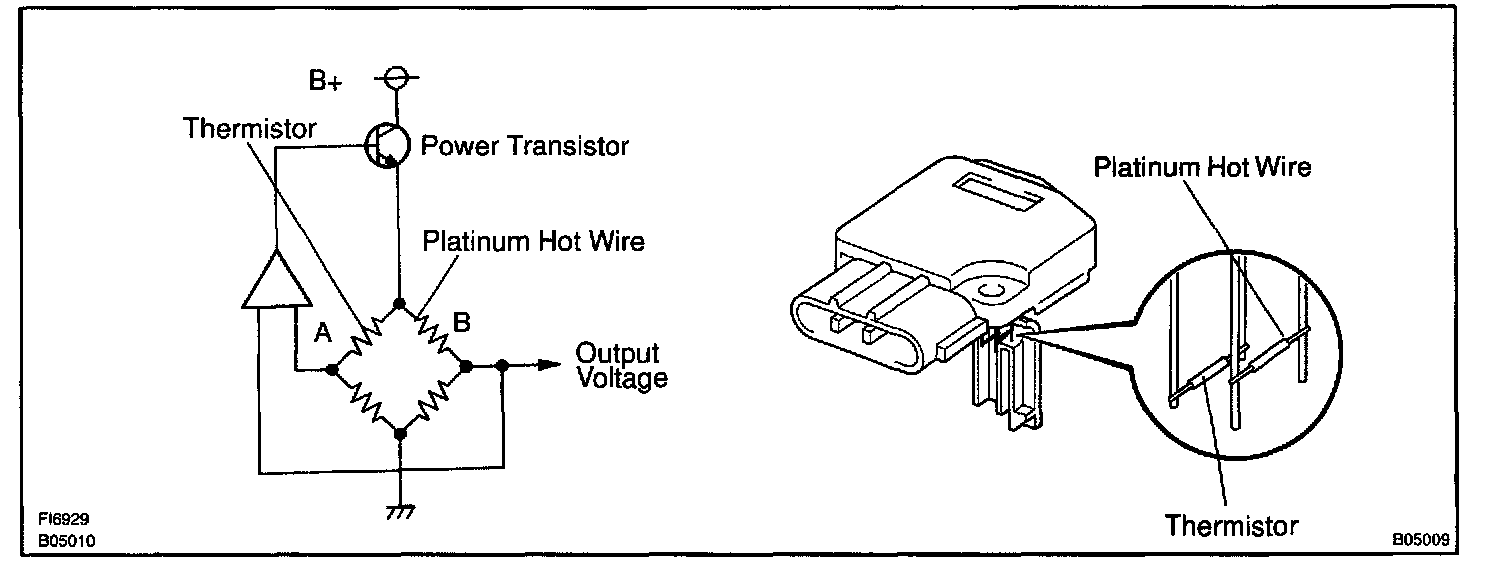 B+
Thermistor
Power Transistor
Platinum Hot Wire
A
B
Output Voltage
FI6929
B05010

Platinum Hot Wire
Thermistor
B05009