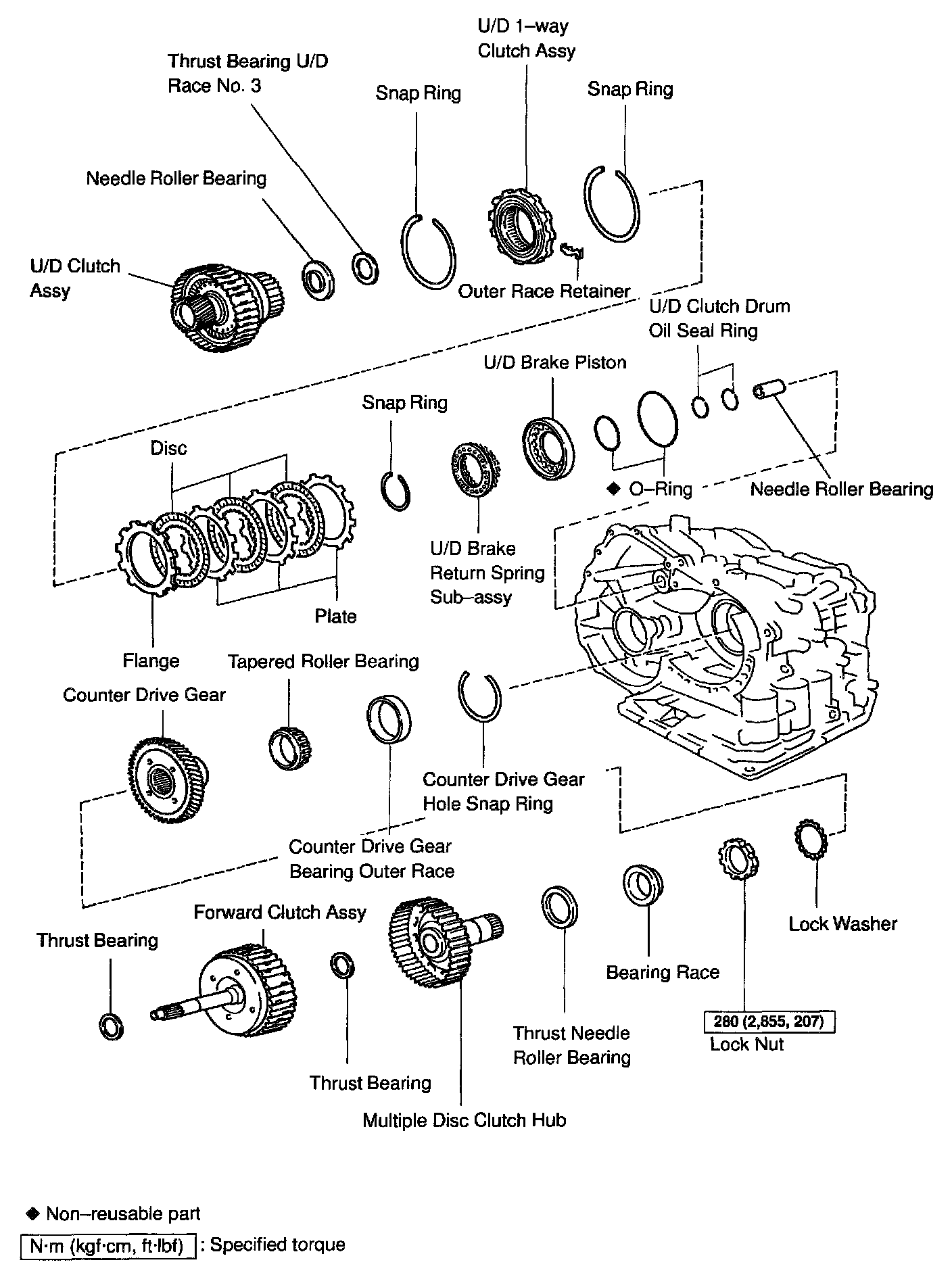 U/D 1–way Clutch Assy

Thrust Bearing U/D Race No. 3

Snap Ring

Snap Ring

Needle Roller Bearing

U/D Clutch Assy

Outer Race Retainer

U/D Clutch Drum Oil Seal Ring

U/D Brake Piston

Snap Ring

Disc

◆ O–Ring

Needle Roller Bearing

U/D Brake Return Spring Sub–assy

Plate

Flange

Tapered Roller Bearing

Counter Drive Gear

Counter Drive Gear Hole Snap Ring

Counter Drive Gear Bearing Outer Race

Forward Clutch Assy

Thrust Bearing

Lock Washer

Bearing Race

280 (2,855, 207)

Lock Nut

Thrust Needle Roller Bearing

Thrust Bearing

Multiple Disc Clutch Hub

◆ Non–reusable part

N·m (kgf·cm, ft·lbf) : Specified torque