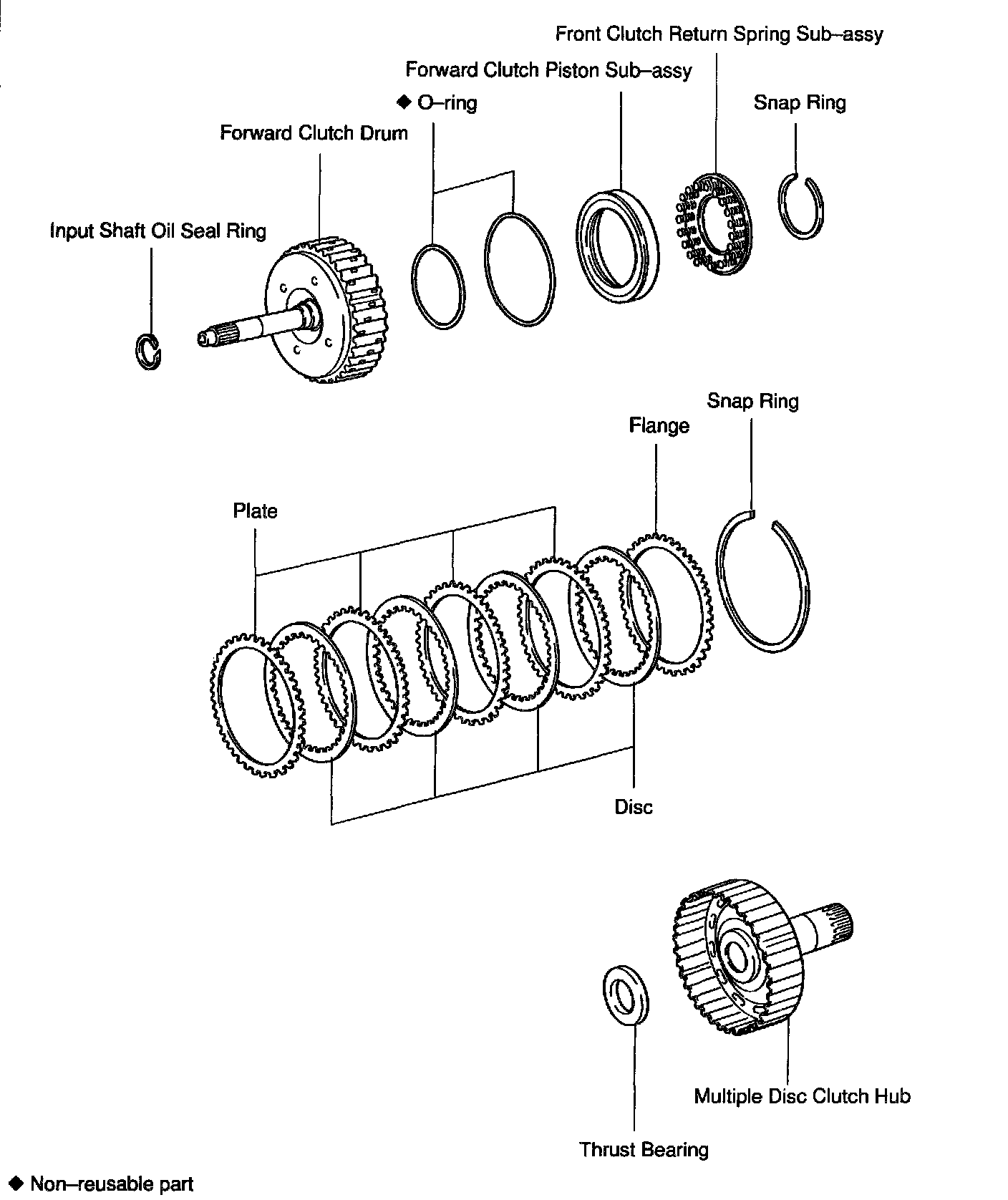 Front Clutch Return Spring Sub–assy

Forward Clutch Piston Sub–assy

◆ O–ring

Snap Ring

Forward Clutch Drum

Input Shaft Oil Seal Ring

Snap Ring

Flange

Plate

Disc

Multiple Disc Clutch Hub

Thrust Bearing

◆ Non–reusable part