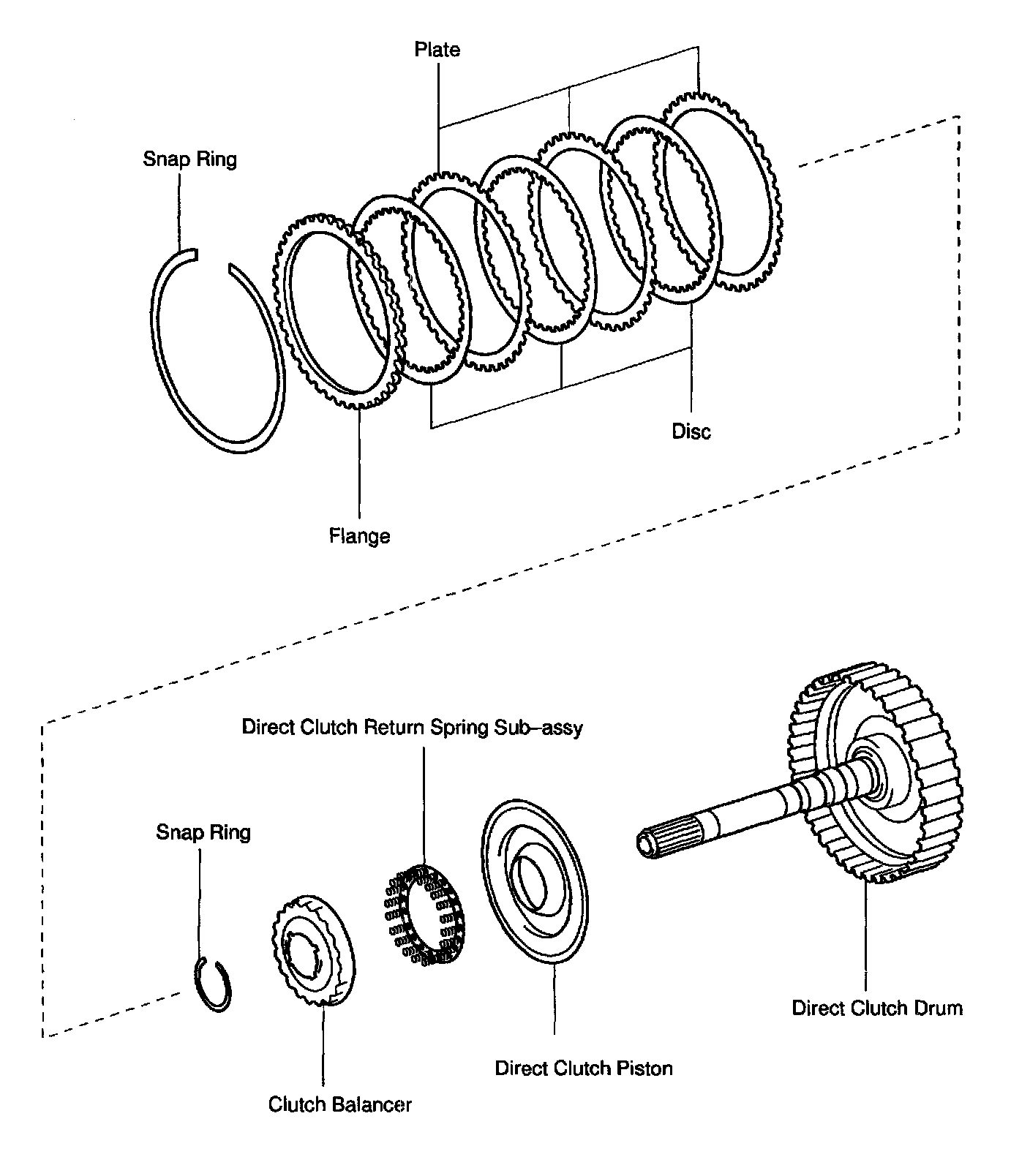 Plate

Snap Ring

Disc

Flange

Direct Clutch Return Spring Sub–assy

Snap Ring

Direct Clutch Drum

Direct Clutch Piston

Clutch Balancer