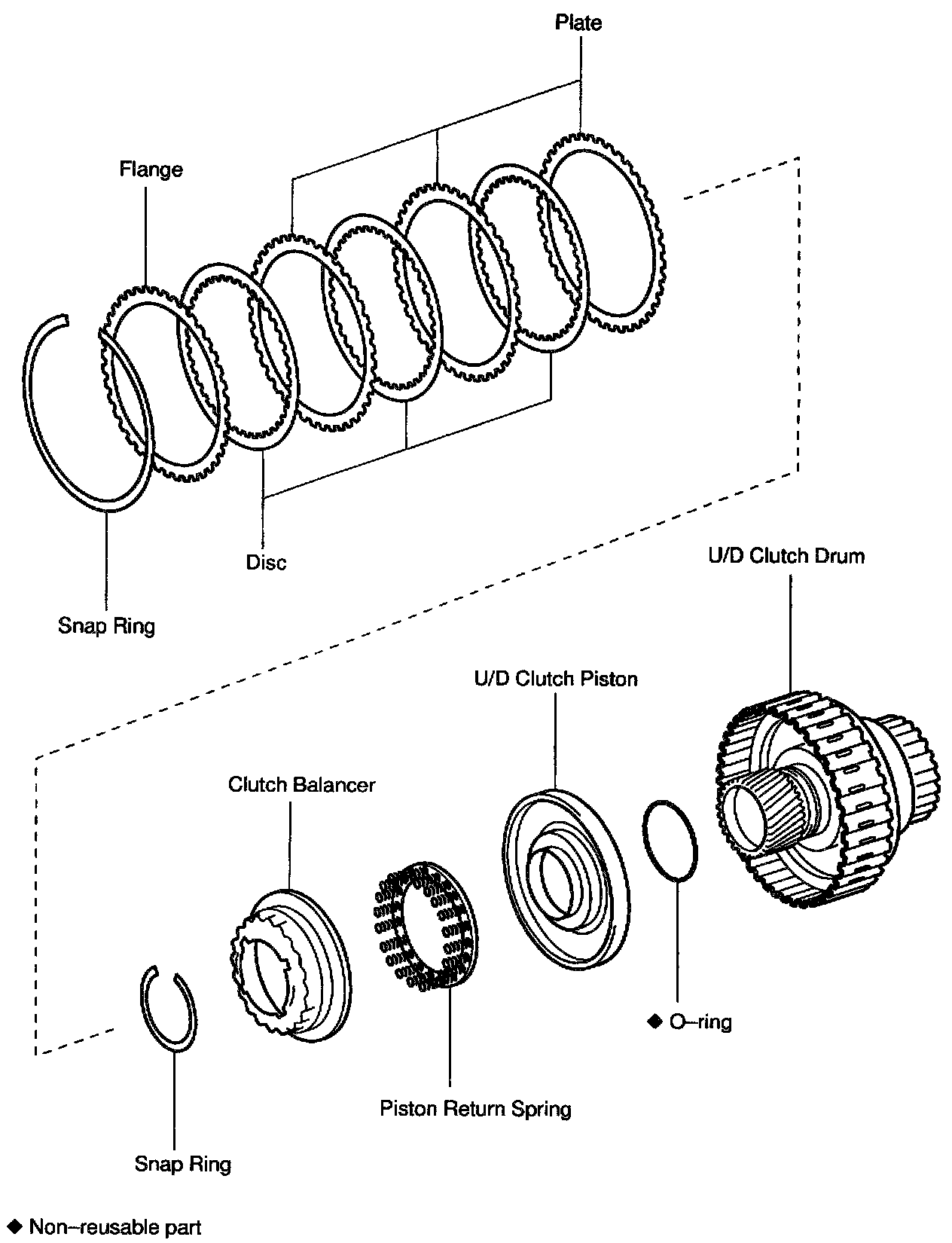 Plate

Flange

Disc

Snap Ring

U/D Clutch Drum

U/D Clutch Piston

Clutch Balancer

◆ O–ring

Piston Return Spring

Snap Ring

◆ Non–reusable part