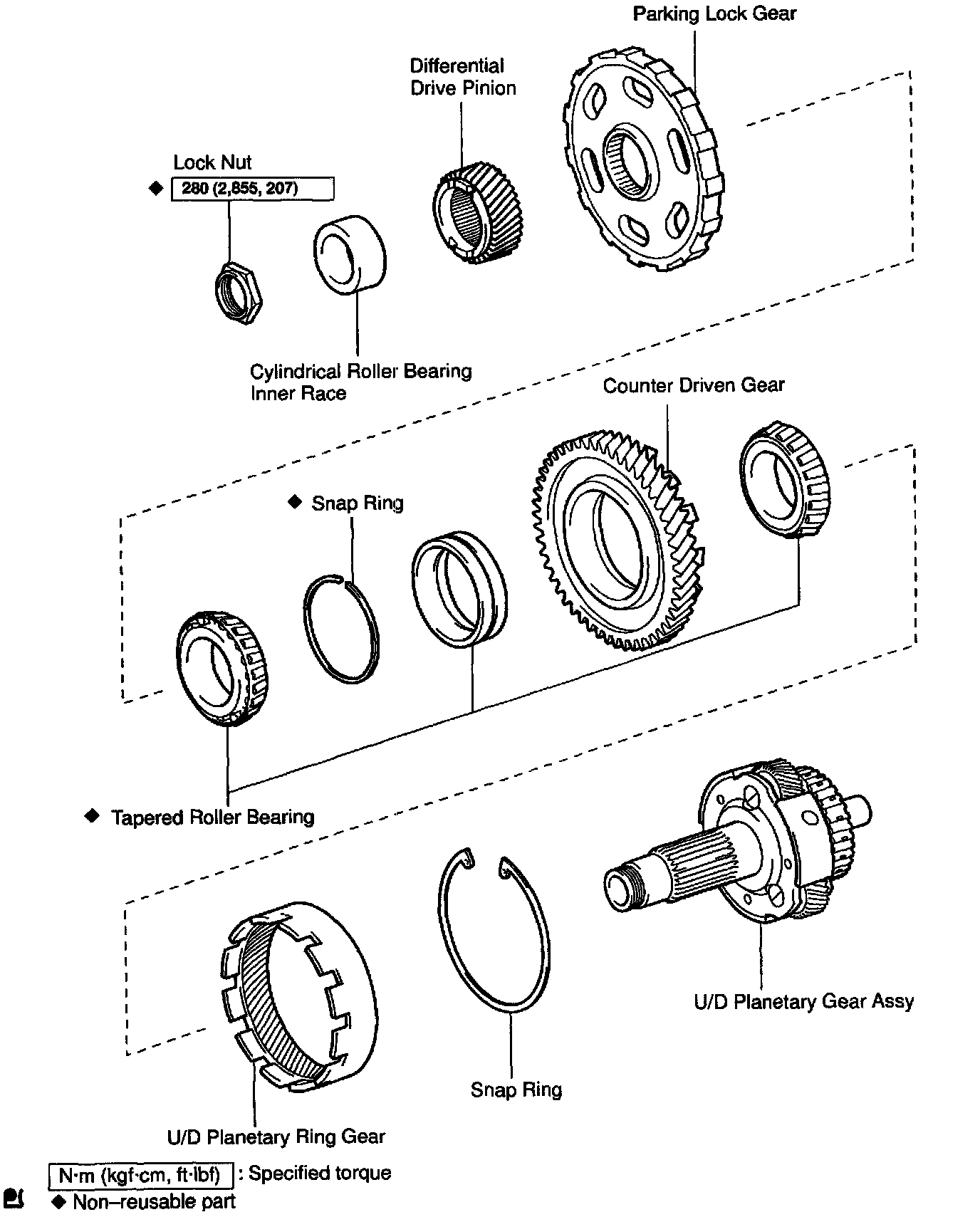 Parking Lock Gear

Differential Drive Pinion

Lock Nut

◆ 280 (2,855, 207)

Cylindrical Roller Bearing Inner Race

Counter Driven Gear

◆ Snap Ring

◆ Tapered Roller Bearing

U/D Planetary Gear Assy

Snap Ring

U/D Planetary Ring Gear

N·m (kgf·cm, ft·lbf) : Specified torque

◆ Non–reusable part