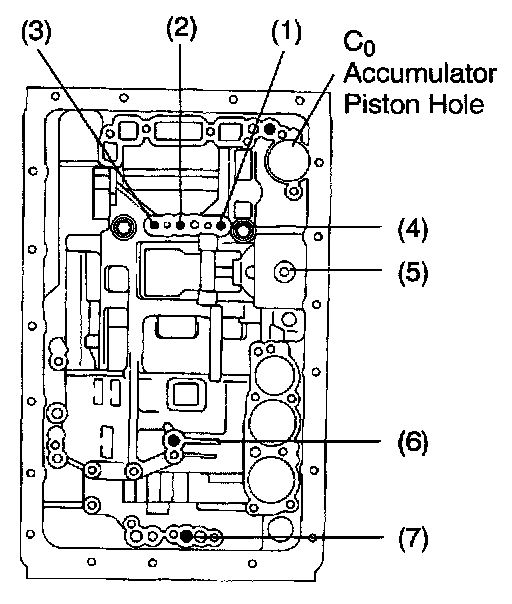 (3) (2) (1) $C_0$ Accumulator Piston Hole

(4)

(5)

(6)

(7)