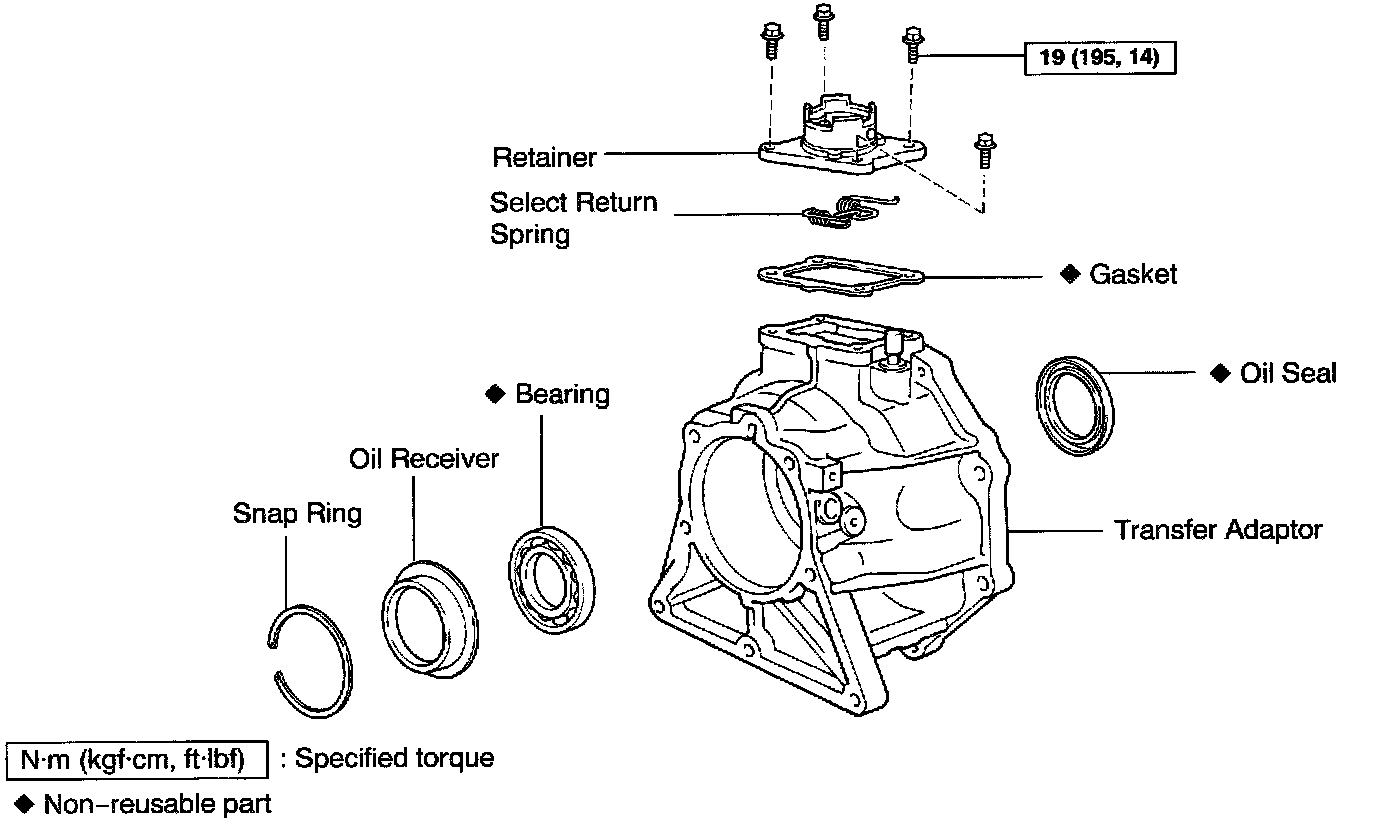 19 (195, 14)

Retainer

Select Return Spring

◆ Gasket

◆ Oil Seal

◆ Bearing

Oil Receiver

Snap Ring

Transfer Adaptor

N·m (kgf·cm, ft·lbf) : Specified torque

◆ Non–reusable part