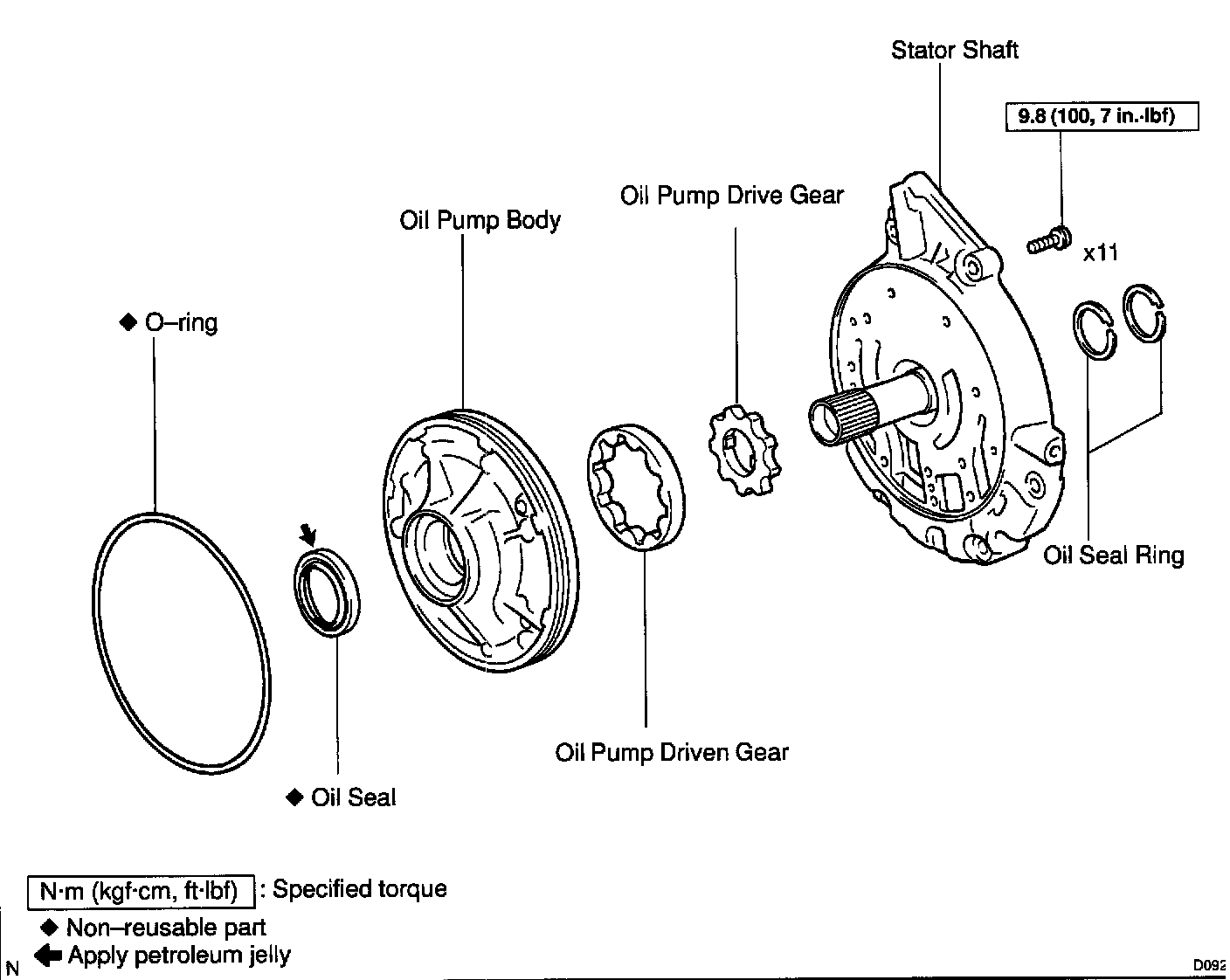 Stator Shaft

9.8 (100, 7 in.·lbf)

x11

Oil Pump Drive Gear

Oil Pump Body

◆ O–ring

Oil Seal Ring

Oil Pump Driven Gear

◆ Oil Seal

N·m (kgf·cm, ft·lbf) : Specified torque

◆ Non–reusable part

Apply petroleum jelly

N

D092