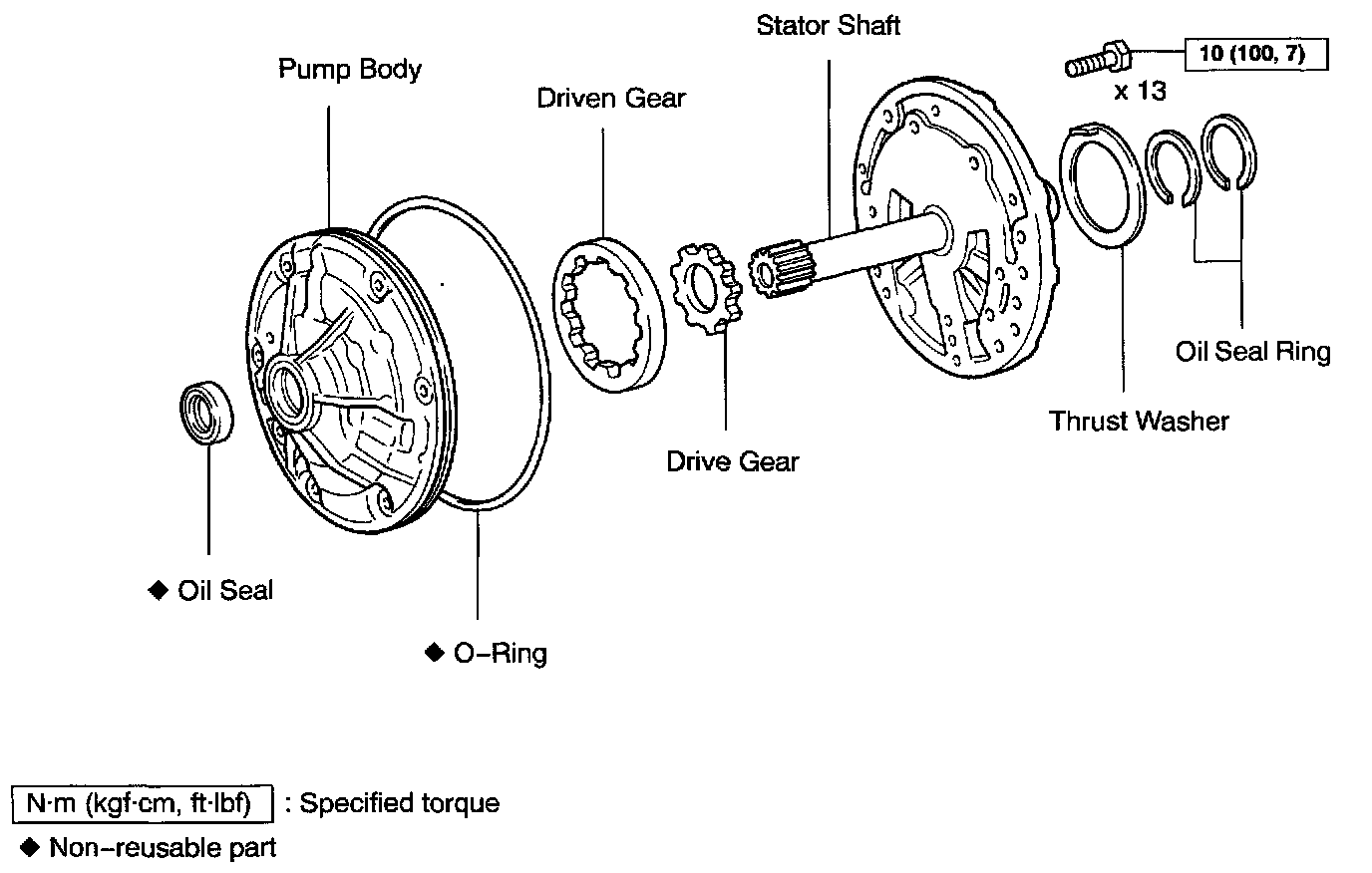 Stator Shaft

10 (100, 7)

x 13

Pump Body

Driven Gear

Oil Seal Ring

Thrust Washer

Drive Gear

◆ Oil Seal

◆ O–Ring

N·m (kgf·cm, ft·lbf) : Specified torque

◆ Non–reusable part