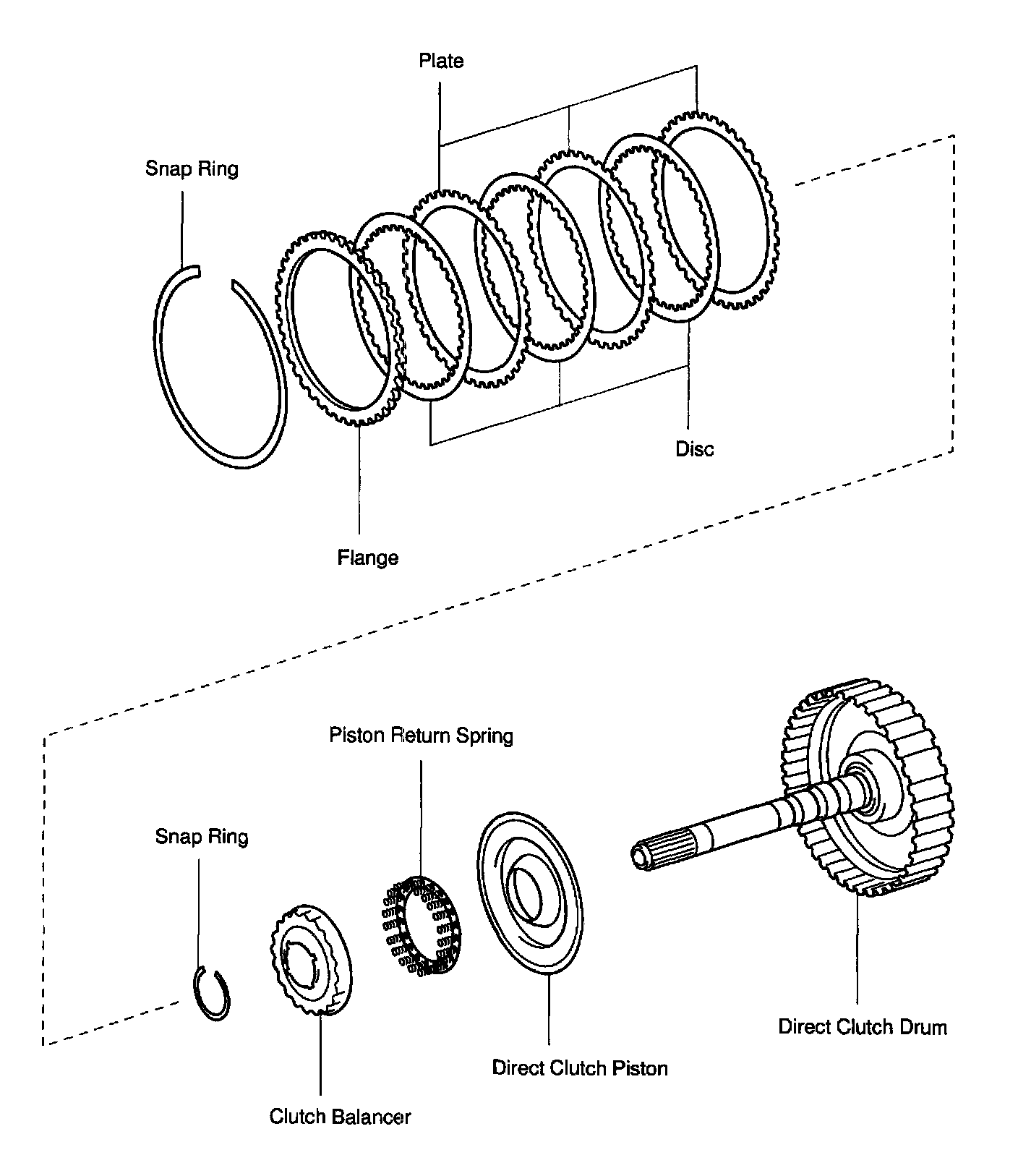 Plate

Snap Ring

Disc

Flange

Piston Return Spring

Snap Ring

Direct Clutch Drum

Direct Clutch Piston

Clutch Balancer