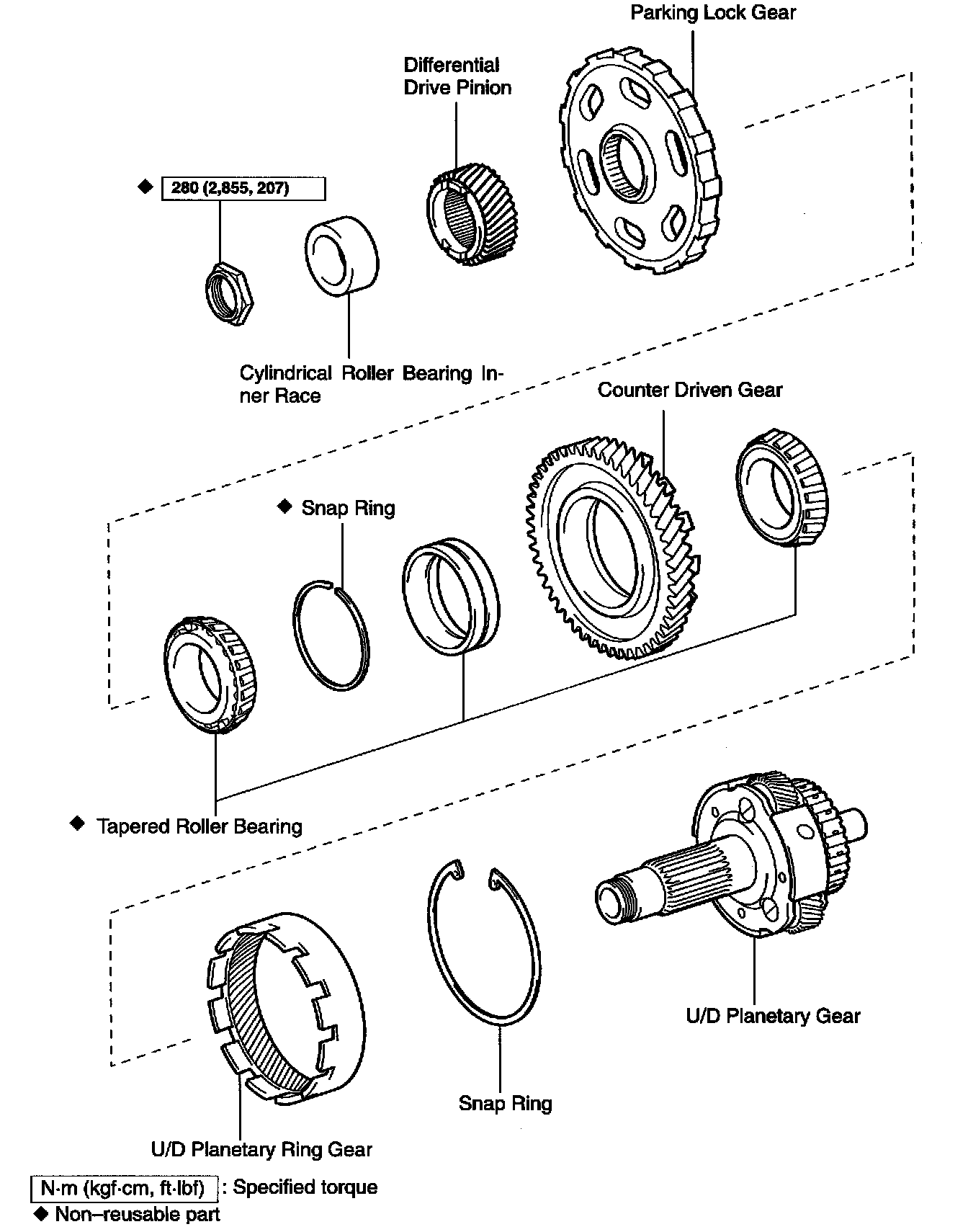 Parking Lock Gear

Differential Drive Pinion

◆ 280 (2,855, 207)

Cylindrical Roller Bearing Inner Race

Counter Driven Gear

◆ Snap Ring

◆ Tapered Roller Bearing

U/D Planetary Gear

Snap Ring

U/D Planetary Ring Gear

N·m (kgf·cm, ft·lbf) : Specified torque
◆ Non–reusable part