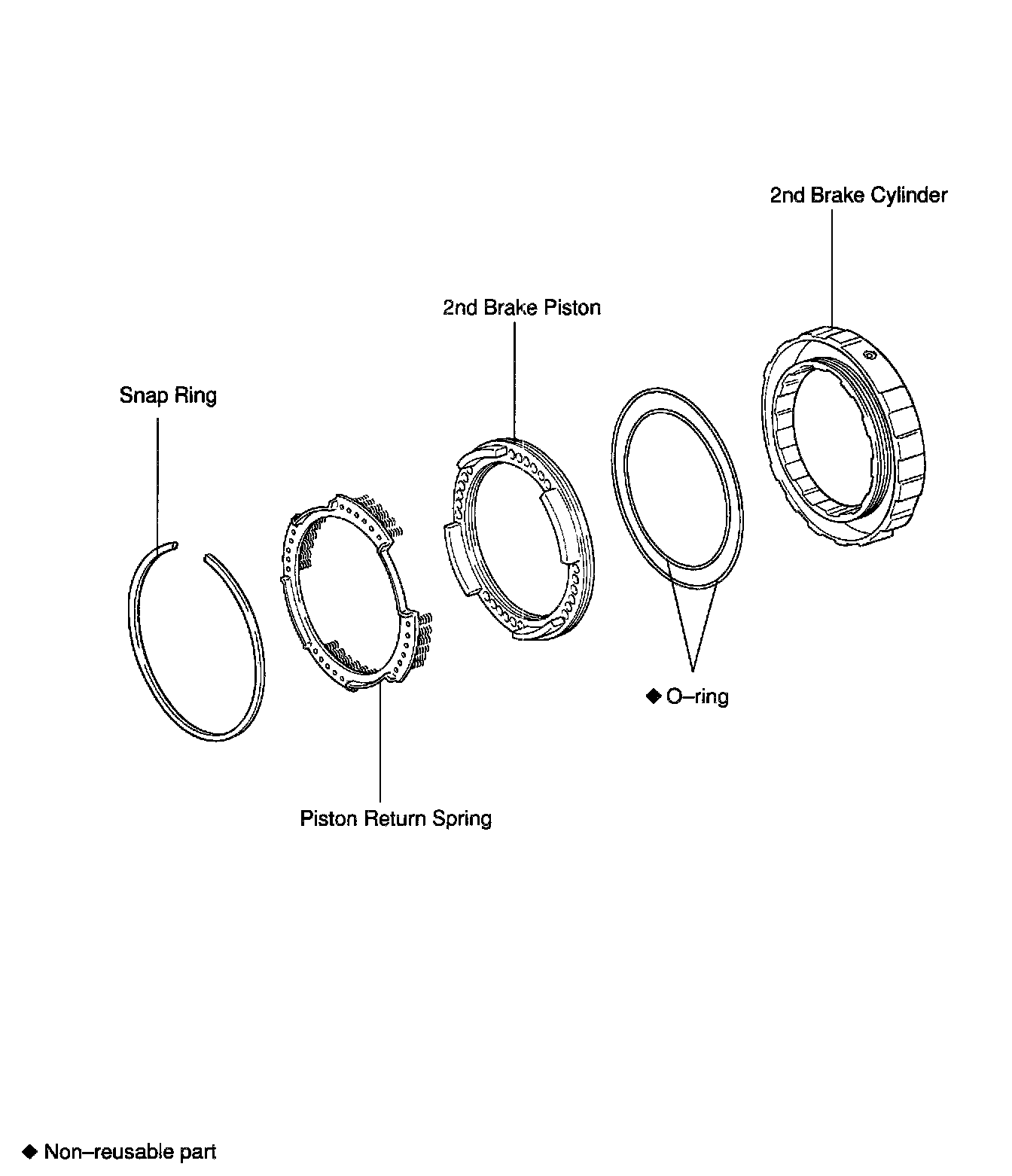 2nd Brake Cylinder

2nd Brake Piston

Snap Ring

◆ O–ring

Piston Return Spring

◆ Non–reusable part