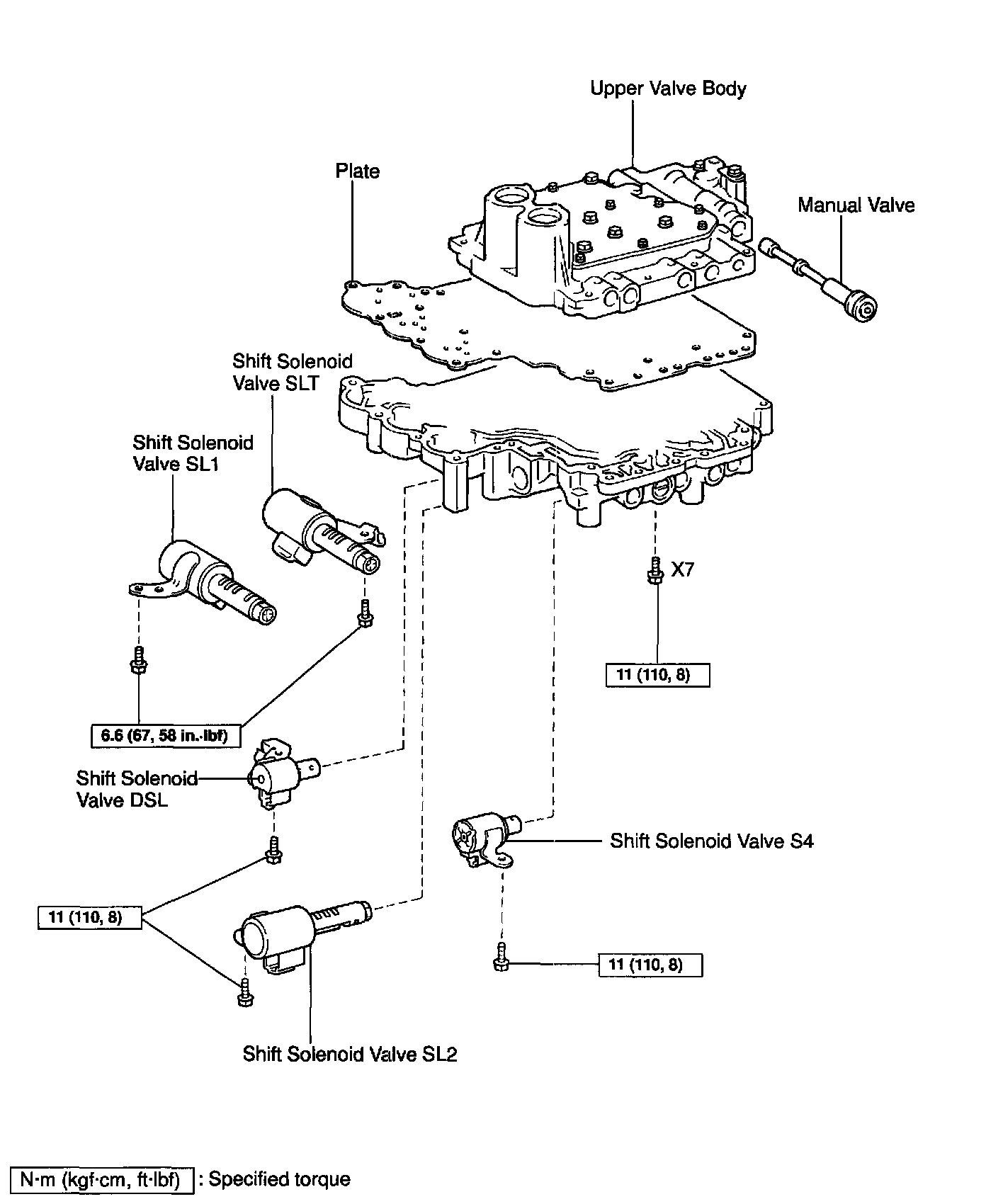 Upper Valve Body

Plate

Manual Valve

Shift Solenoid Valve SLT

Shift Solenoid Valve SL1

X7

11 (110, 8)

6.6 (67, 58 in.·lbf)

Shift Solenoid Valve DSL

Shift Solenoid Valve S4

11 (110, 8)

11 (110, 8)

Shift Solenoid Valve SL2

N·m (kgf·cm, ft·lbf) : Specified torque