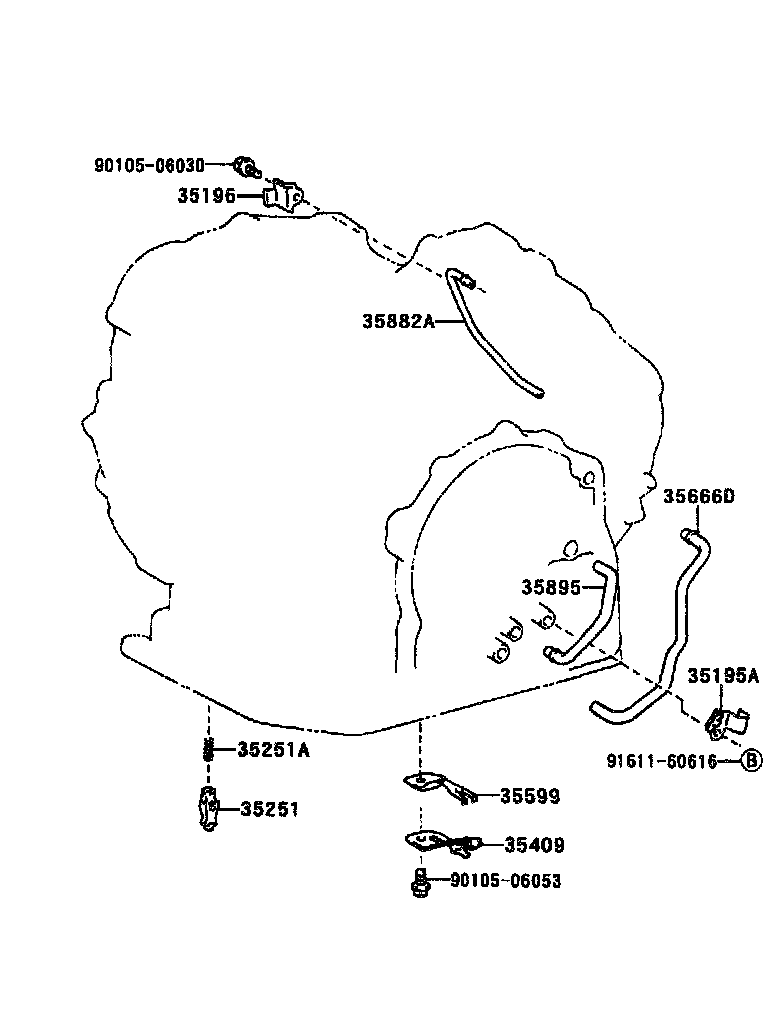 90105-06030
35196
35882A
35666D
35895
35195A
91611-60616
B
35251A
35251
35599
35409
90105-06053