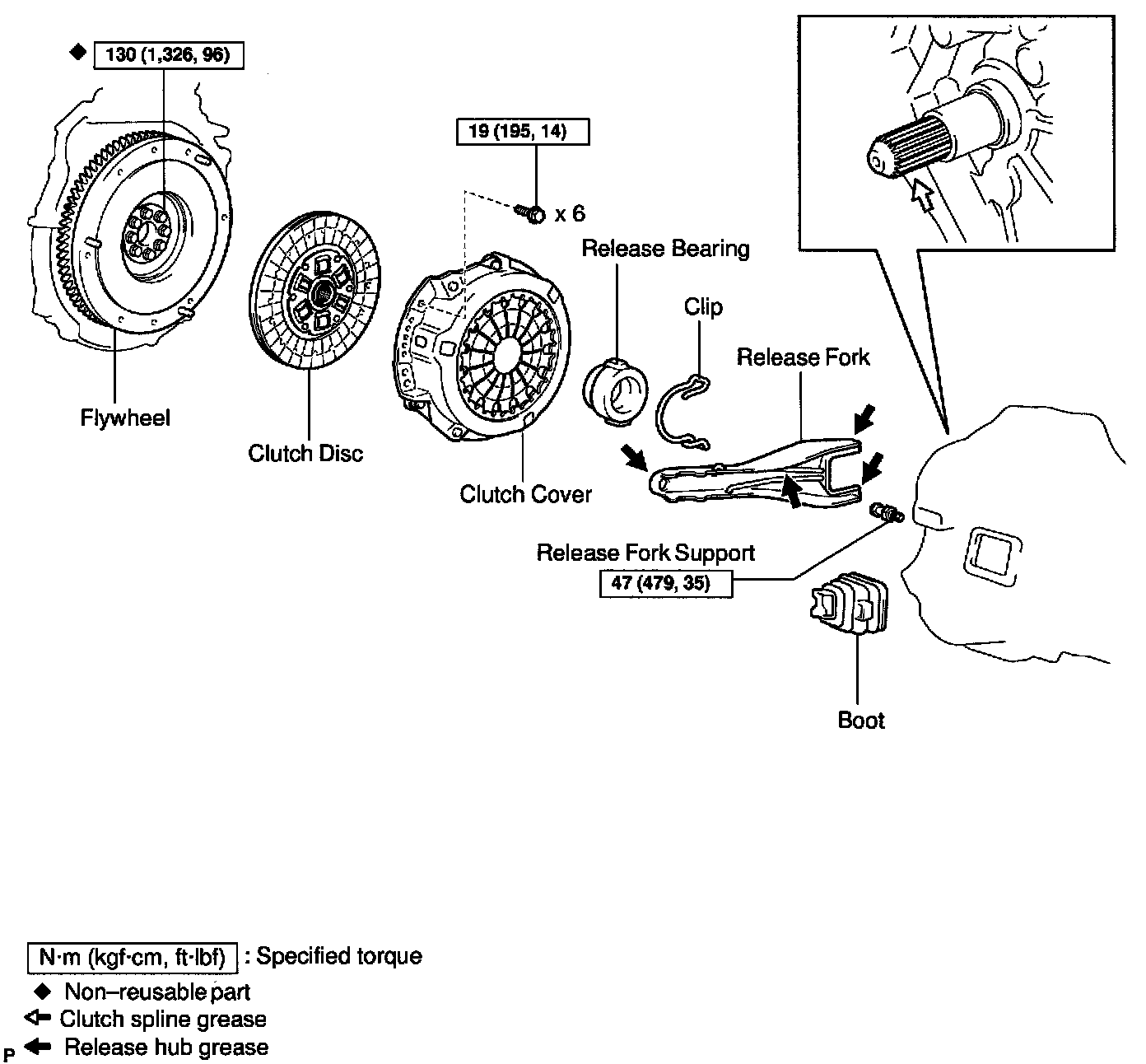 ◆ 130 (1,326, 96)

19 (195, 14)

x 6

Release Bearing

Clip

Release Fork

Flywheel

Clutch Disc

Clutch Cover

Release Fork Support

47 (479, 35)

Boot

N·m (kgf·cm, ft·lbf) : Specified torque
◆ Non–reusable part
⇦ Clutch spline grease
P ⬅ Release hub grease