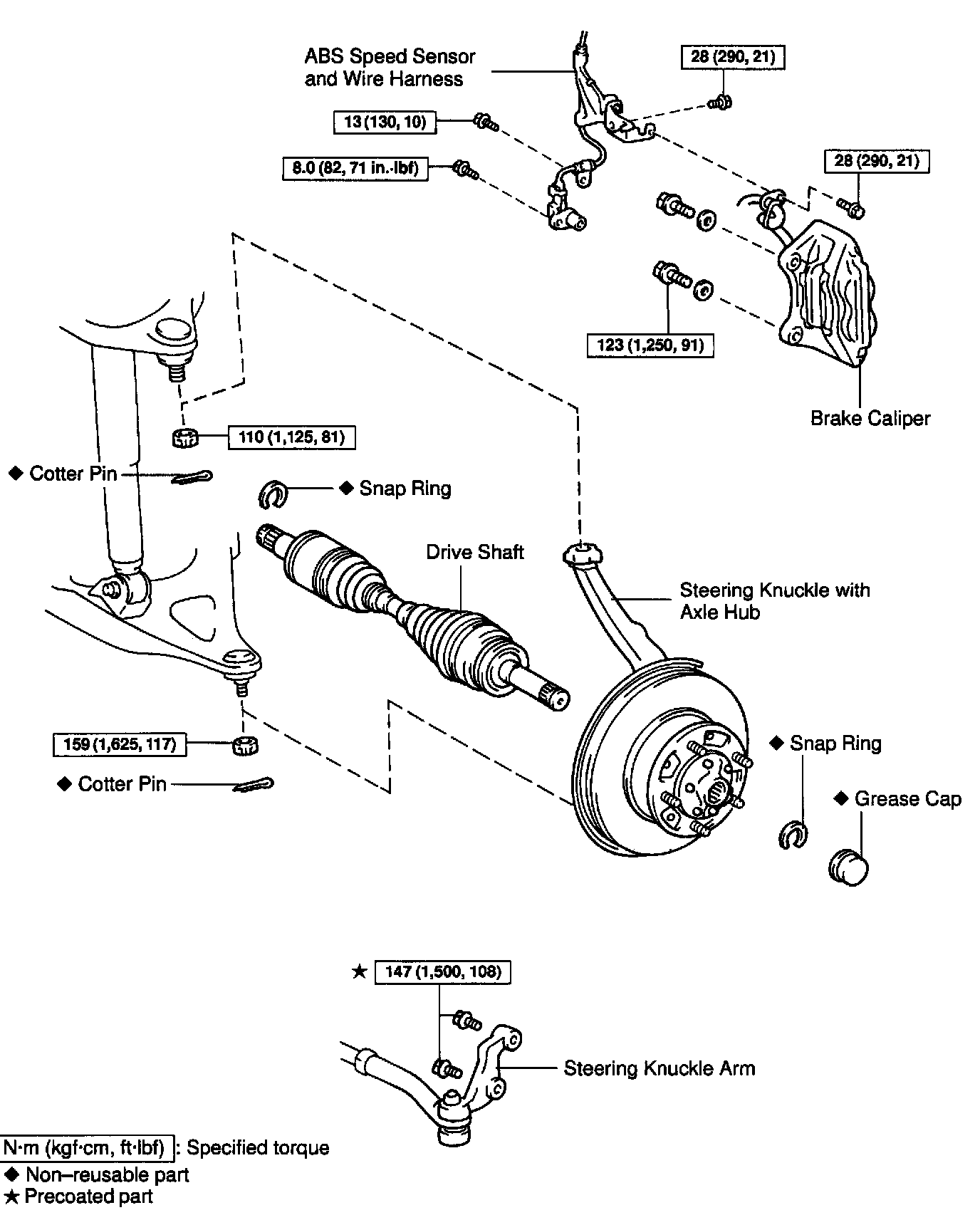 ABS Speed Sensor and Wire Harness

28 (290, 21)

13 (130, 10)

8.0 (82, 71 in.·lbf)

28 (290, 21)

123 (1,250, 91)

Brake Caliper

110 (1,125, 81)

◆ Cotter Pin

◆ Snap Ring

Drive Shaft

Steering Knuckle with Axle Hub

159 (1,625, 117)

◆ Cotter Pin

◆ Snap Ring

◆ Grease Cap

★ 147 (1,500, 108)

Steering Knuckle Arm

N·m (kgf·cm, ft·lbf) : Specified torque
◆ Non–reusable part
★ Precoated part